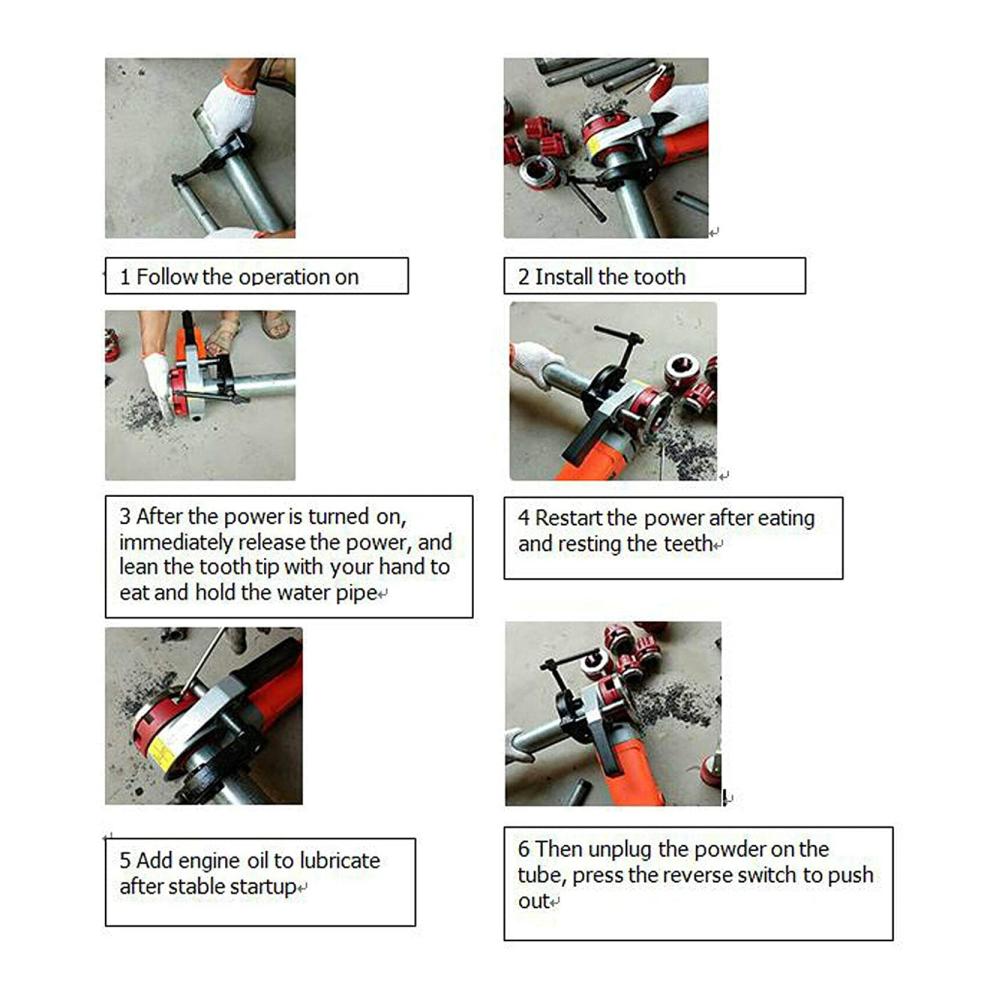 1 Follow the operation on

2 Install the tooth

3 After the power is turned on, immediately release the power, and lean the tooth tip with your hand to eat and hold the water pipe

4 Restart the power after eating and resting the teeth

5 Add engine oil to lubricate after stable startup

6 Then unplug the powder on the tube, press the reverse switch to push out