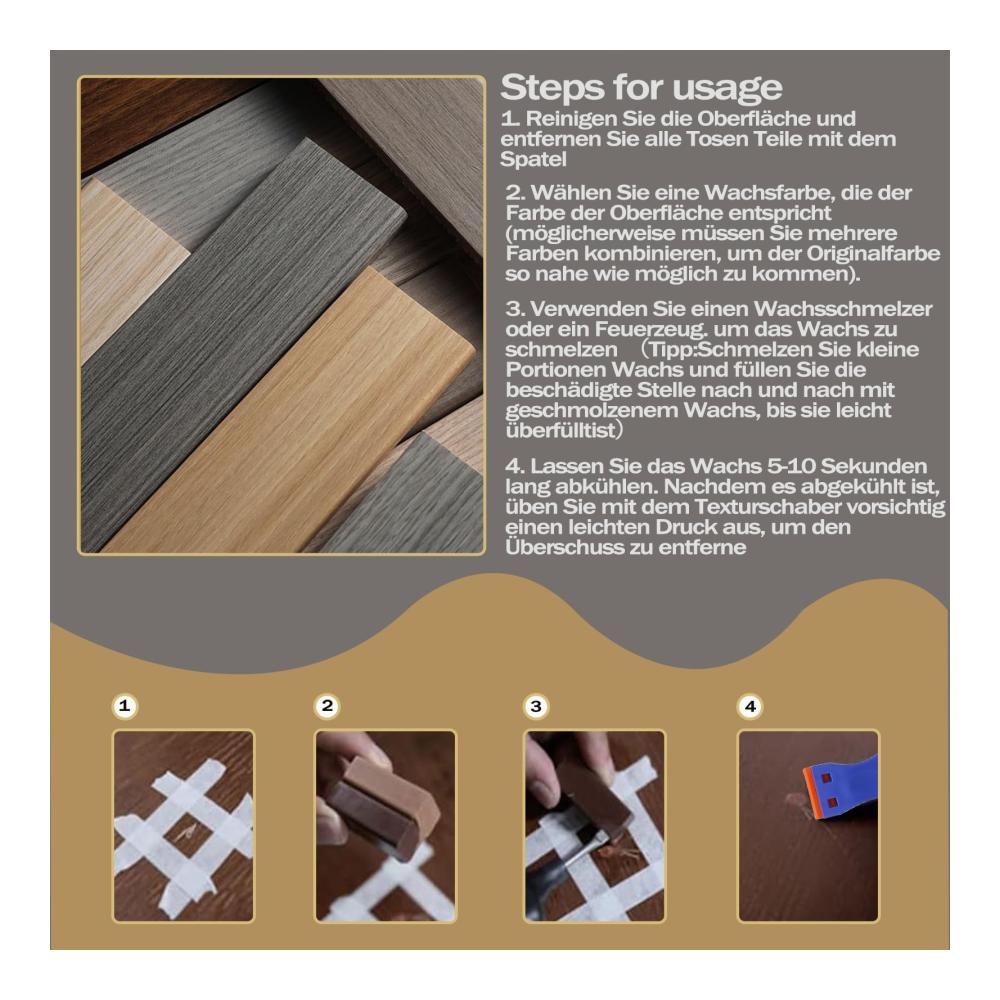 Steps for usage
1. Reinigen Sie die Oberfläche und entfernen Sie alle Tosen Teile mit dem Spatel

2. Wählen Sie eine Wachsfarbe, die der Farbe der Oberfläche entspricht (möglicherweise müssen Sie mehrere Farben kombinieren, um der Originalfarbe so nahe wie möglich zu kommen).

3. Verwenden Sie einen Wachsschmelzer oder ein Feuerzeug. um das Wachs zu schmelzen （Tipp:Schmelzen Sie kleine Portionen Wachs und füllen Sie die beschädigte Stelle nach und nach mit geschmolzenem Wachs, bis sie leicht überfülltist）

4. Lassen Sie das Wachs 5-10 Sekunden lang abkühlen. Nachdem es abgekühlt ist, üben Sie mit dem Texturschaber vorsichtig einen leichten Druck aus, um den Überschuss zu entferne

1

2

3

4