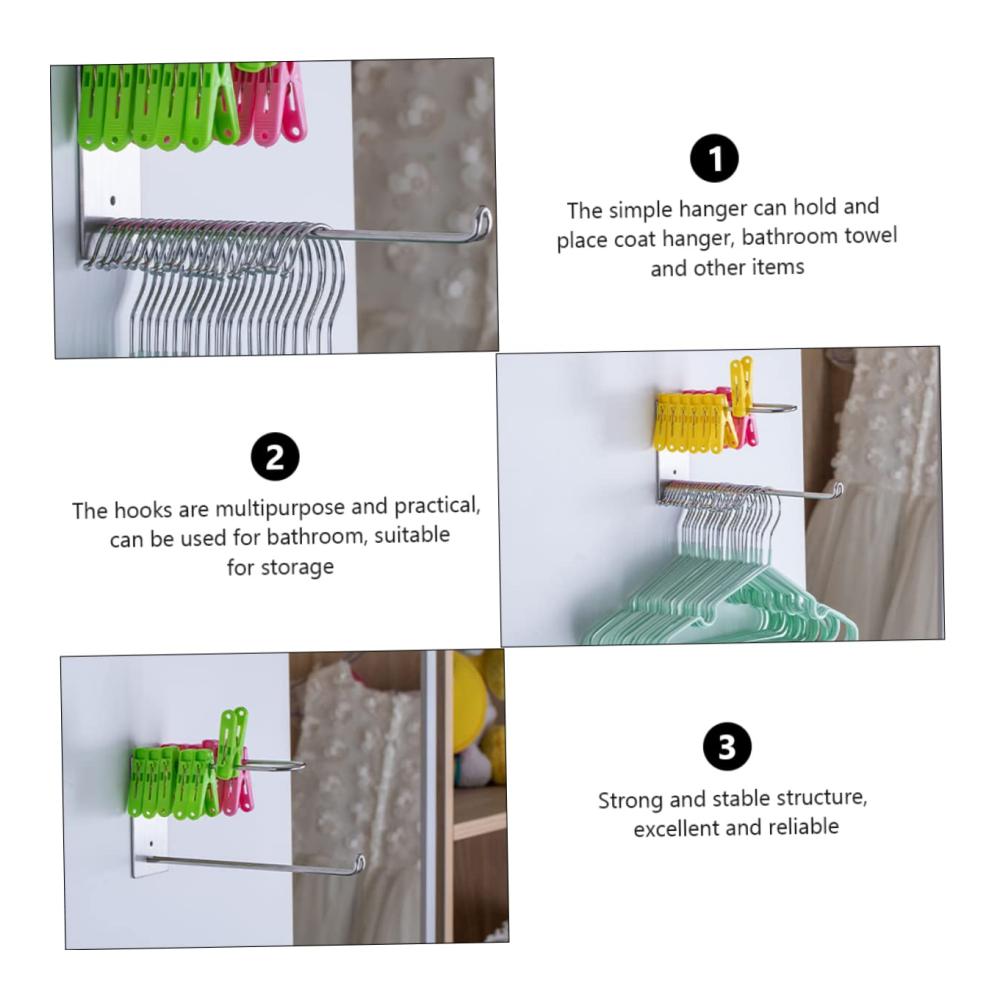 1

The simple hanger can hold and place coat hanger, bathroom towel and other items

2

The hooks are multipurpose and practical, can be used for bathroom, suitable for storage

3

Strong and stable structure, excellent and reliable