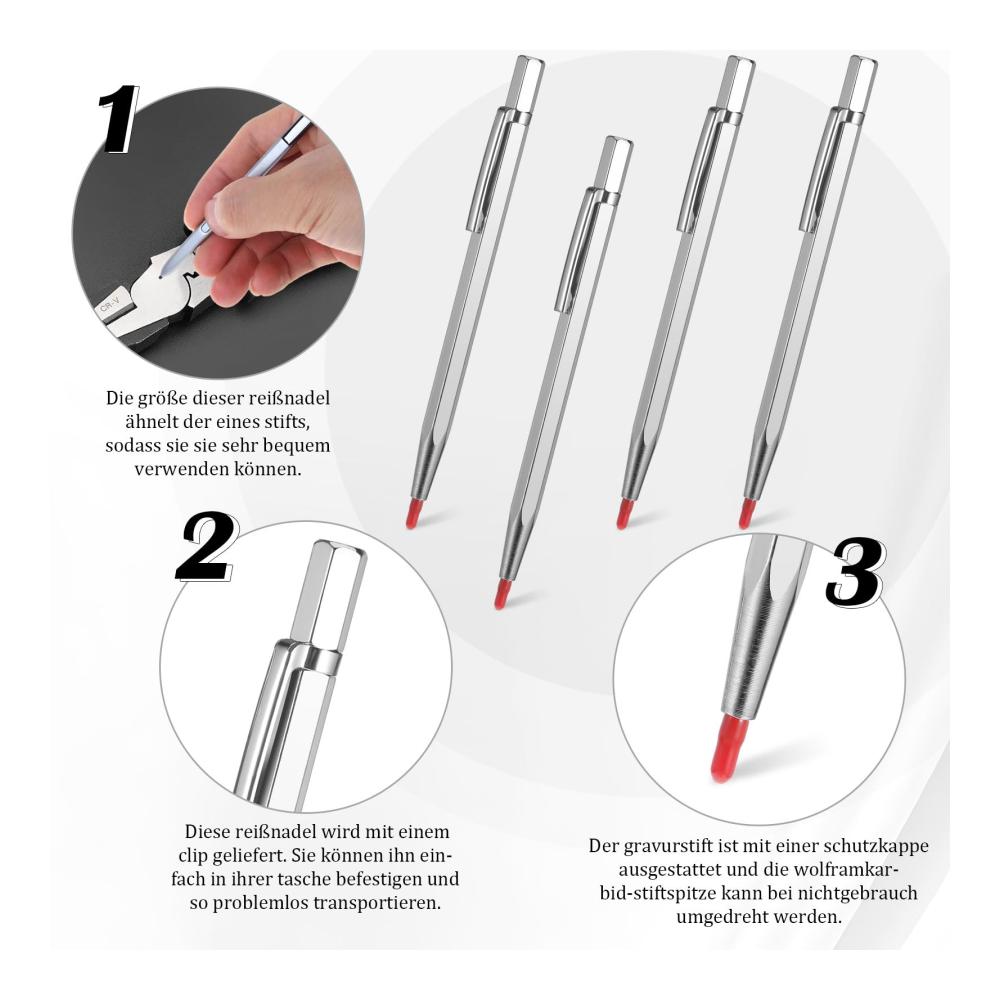 1

CR-V

Die größe dieser reißnadel ähnelt der eines stifts, sodass sie sie sehr bequem verwenden können.

2

Diese reißnadel wird mit einem clip geliefert. Sie können ihn einfach in ihrer tasche befestigen und so problemlos transportieren.

3

Der gravurstift ist mit einer schutzkappe ausgestattet und die wolframkarbid-stiftspitze kann bei nichtgebrauch umgedreht werden.