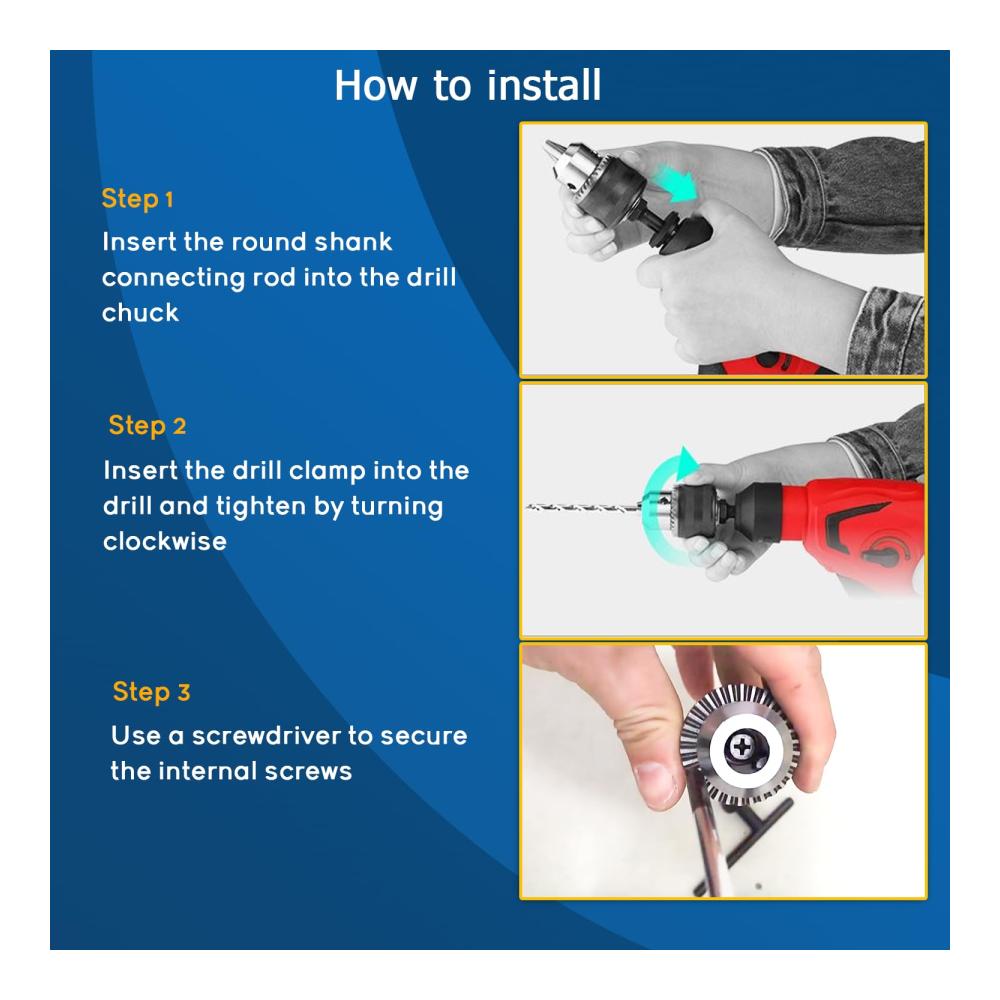 How to install

Step 1
Insert the round shank connecting rod into the drill chuck

Step 2
Insert the drill clamp into the drill and tighten by turning clockwise

Step 3
Use a screwdriver to secure the internal screws