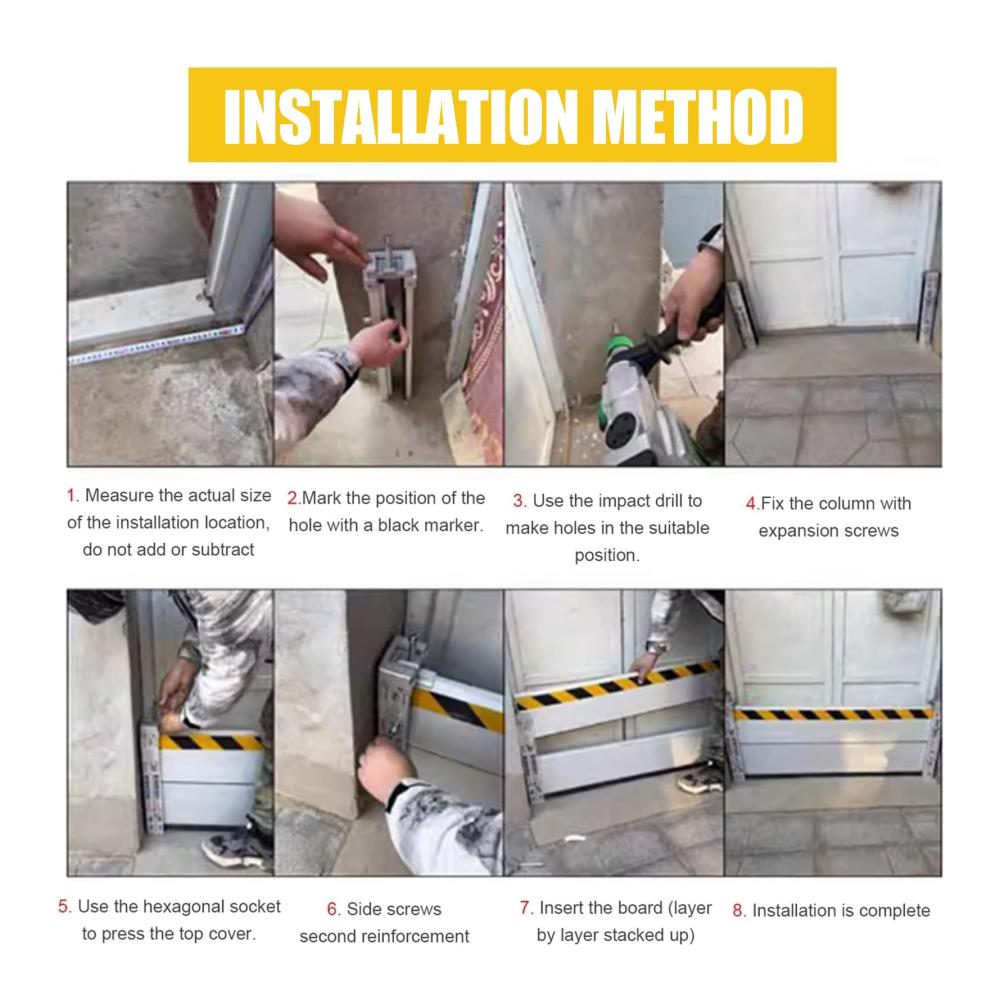 INSTALLATION METHOD

1. Measure the actual size of the installation location, do not add or subtract

2.Mark the position of the hole with a black marker.

3. Use the impact drill to make holes in the suitable position.

4.Fix the column with expansion screws

5. Use the hexagonal socket to press the top cover.

6. Side screws second reinforcement

7. Insert the board (layer by layer stacked up)

8. Installation is complete