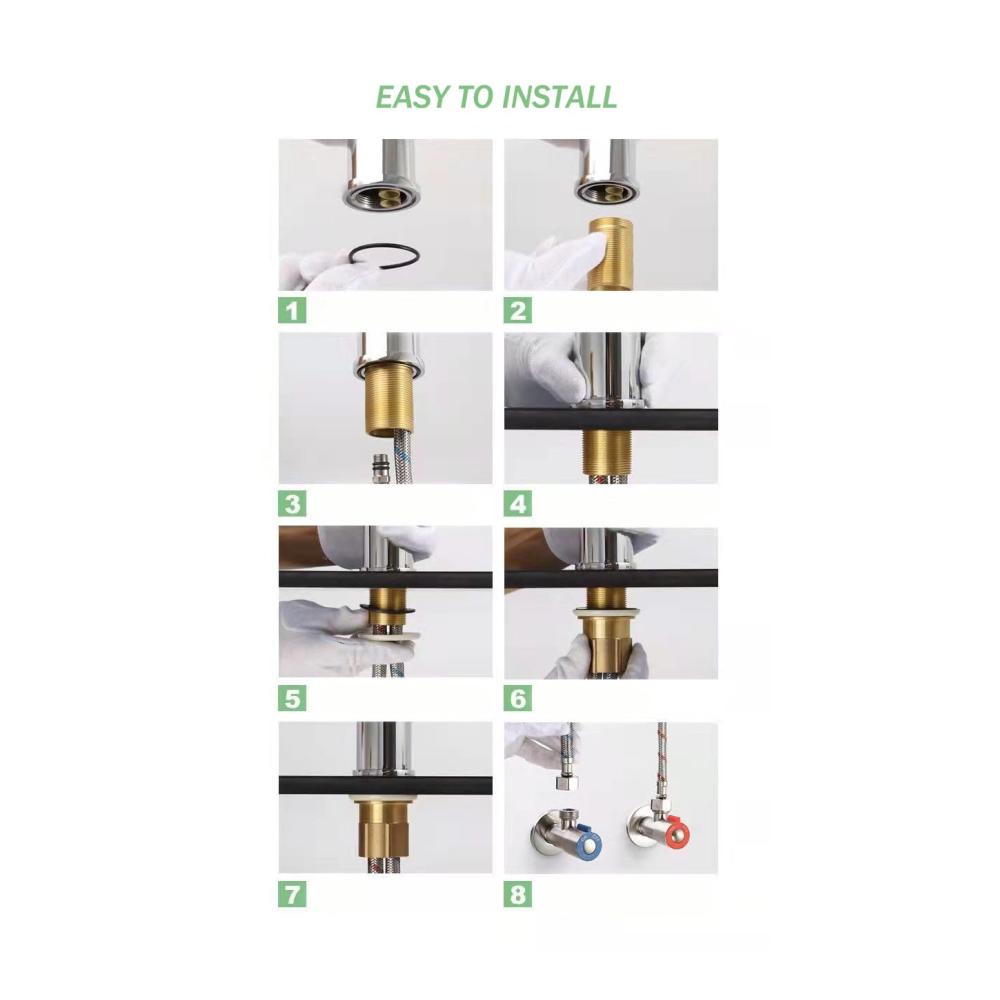 EASY TO INSTALL

1

2

3

4

5

6

7

8