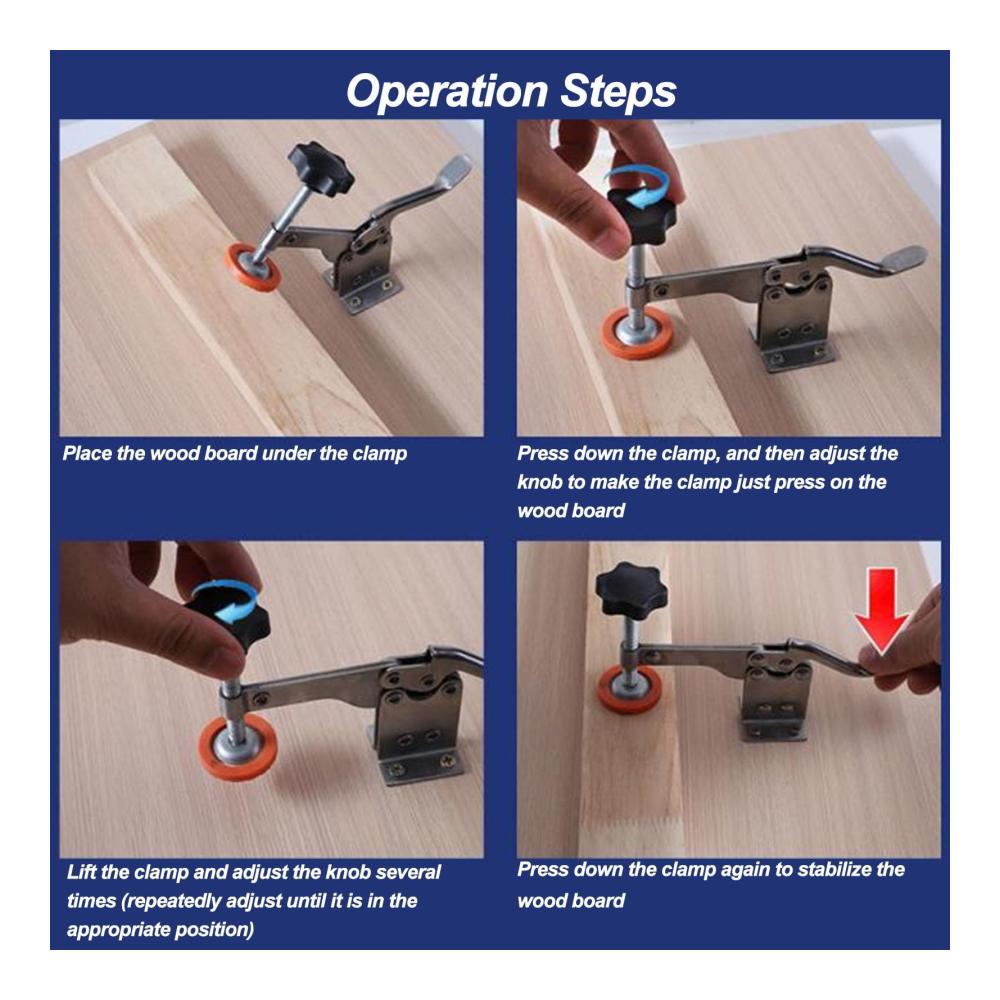 Operation Steps

Place the wood board under the clamp

Press down the clamp, and then adjust the knob to make the clamp just press on the wood board

Lift the clamp and adjust the knob several times (repeatedly adjust until it is in the appropriate position)

Press down the clamp again to stabilize the wood board