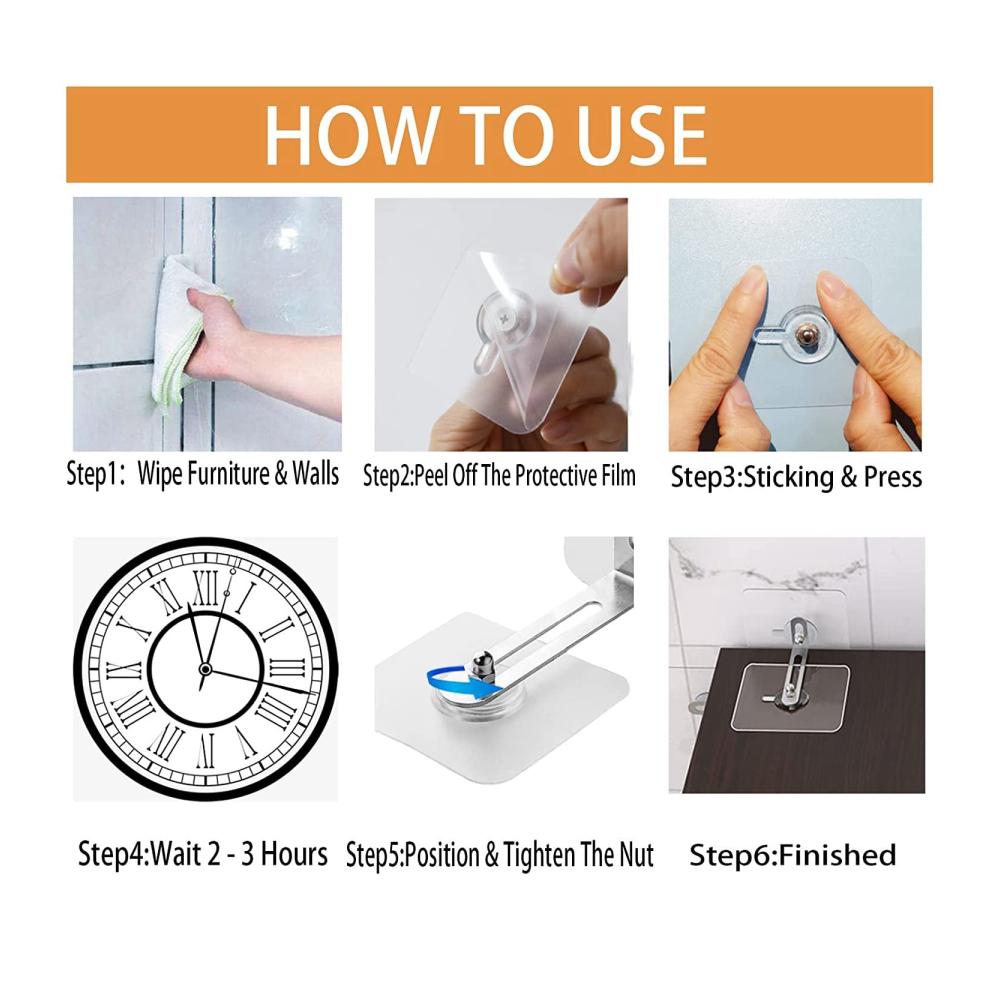 HOW TO USE

Step1: Wipe Furniture & Walls

Step2:Peel Off The Protective Film

Step3:Sticking & Press

XII I II III IIII V VI VII VIII IX X XI

Step4:Wait 2 - 3 Hours

Step5:Position & Tighten The Nut

Step6:Finished