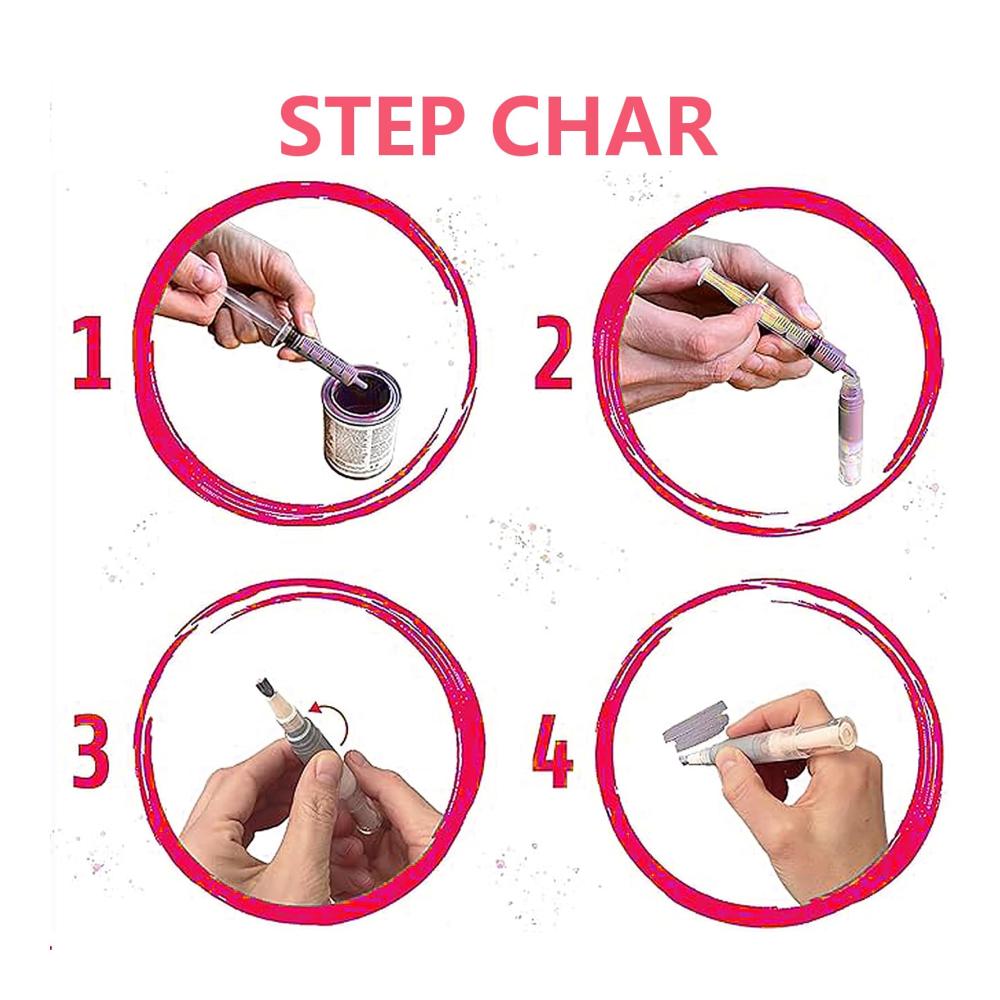 STEP CHAR

1

2

3

4