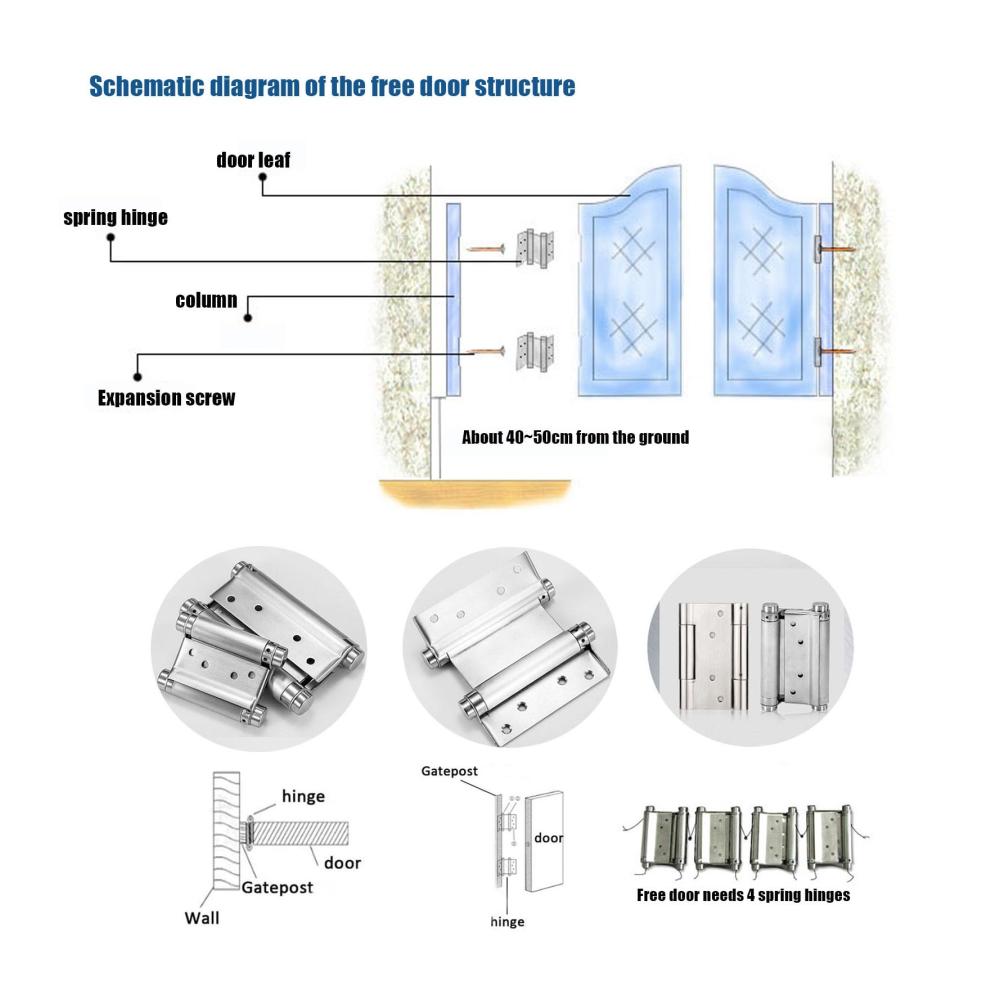 Schematic diagram of the free door structure

door leaf

spring hinge

column

Expansion screw

About 40~50cm from the ground

hinge

door

Gatepost

Wall

Gatepost

door

hinge

Free door needs 4 spring hinges