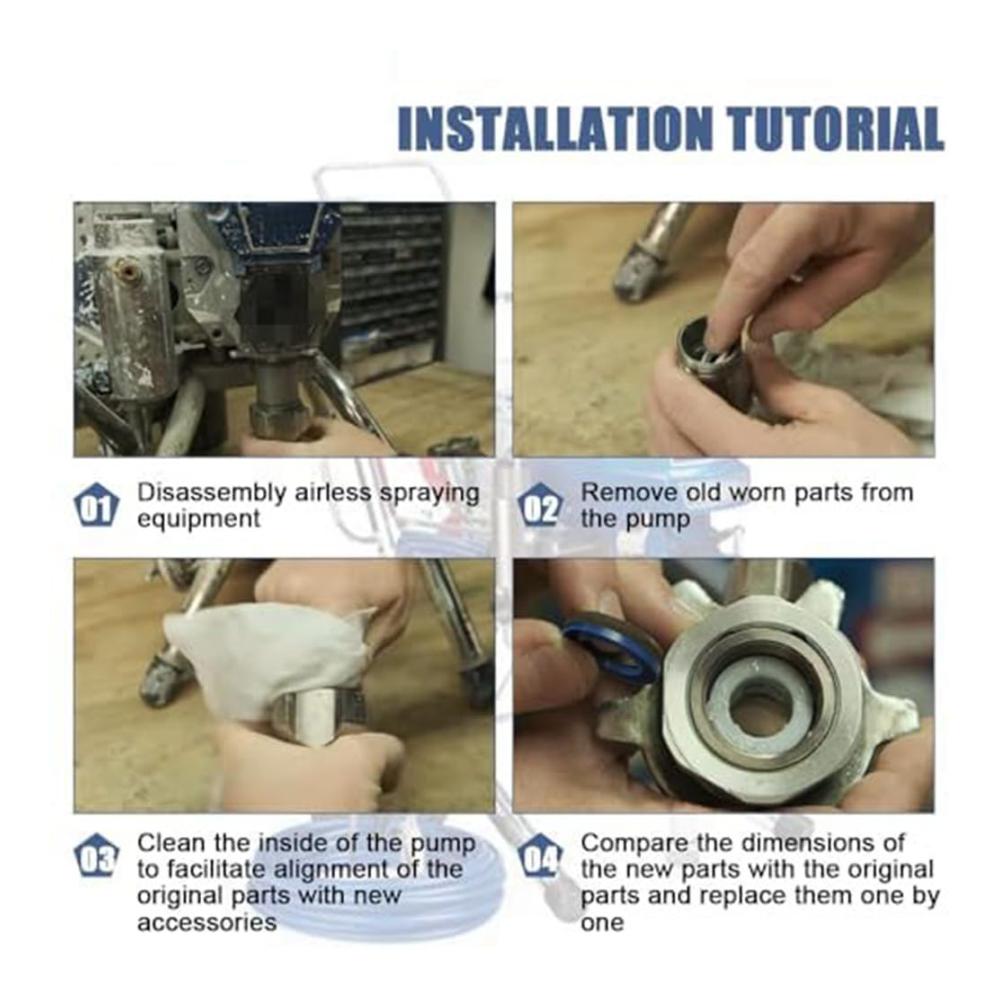 INSTALLATION TUTORIAL

01 Disassembly airless spraying equipment

02 Remove old worn parts from the pump

03 Clean the inside of the pump to facilitate alignment of the original parts with new accessories

04 Compare the dimensions of the new parts with the original parts and replace them one by one