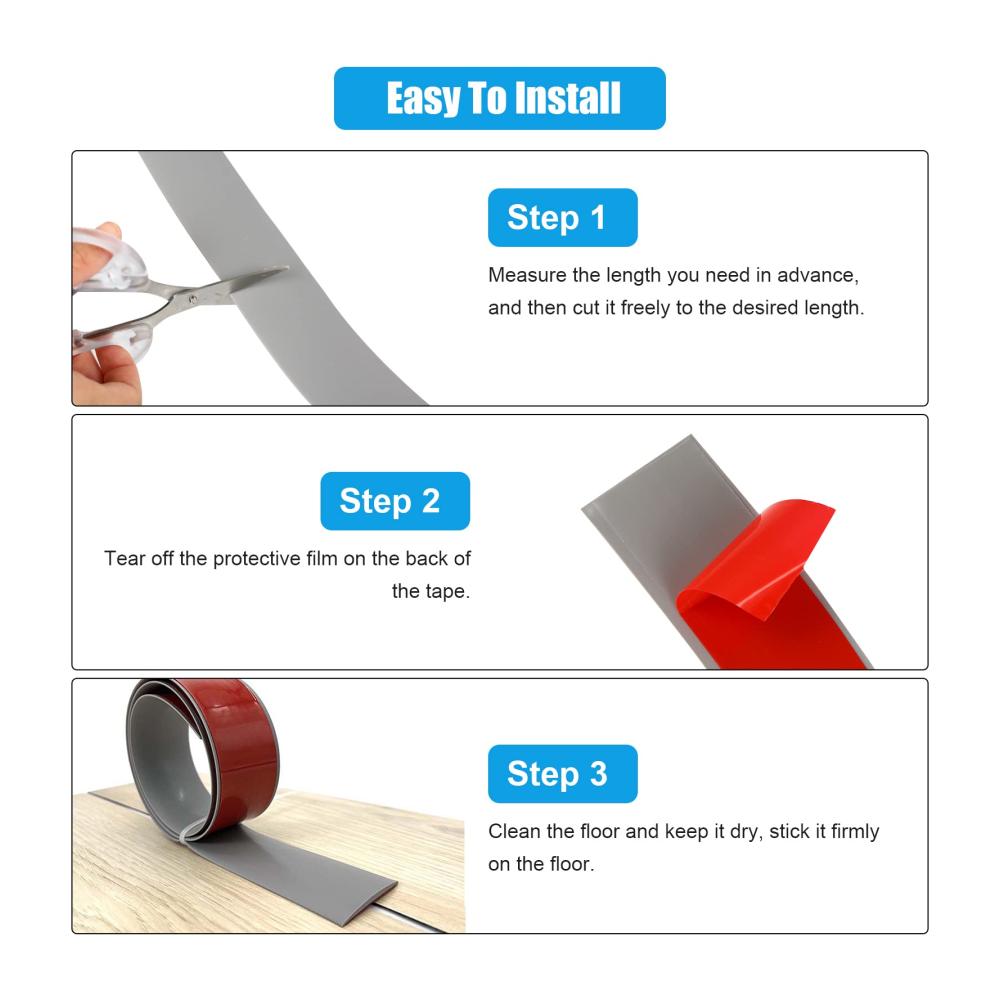 Easy To Install

Step 1

Measure the length you need in advance, and then cut it freely to the desired length.

Step 2

Tear off the protective film on the back of the tape.

Step 3

Clean the floor and keep it dry, stick it firmly on the floor.