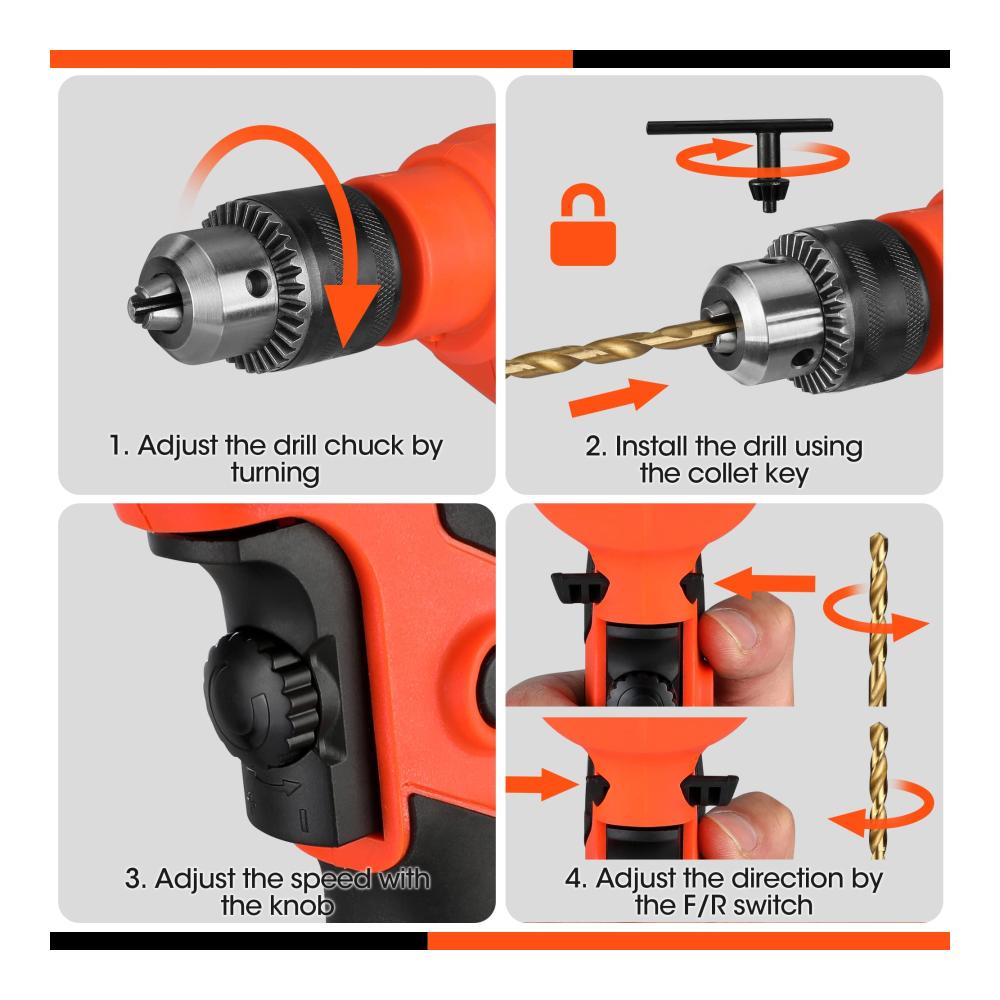 1. Adjust the drill chuck by turning

2. Install the drill using the collet key

3. Adjust the speed with the knob

4. Adjust the direction by the F/R switch