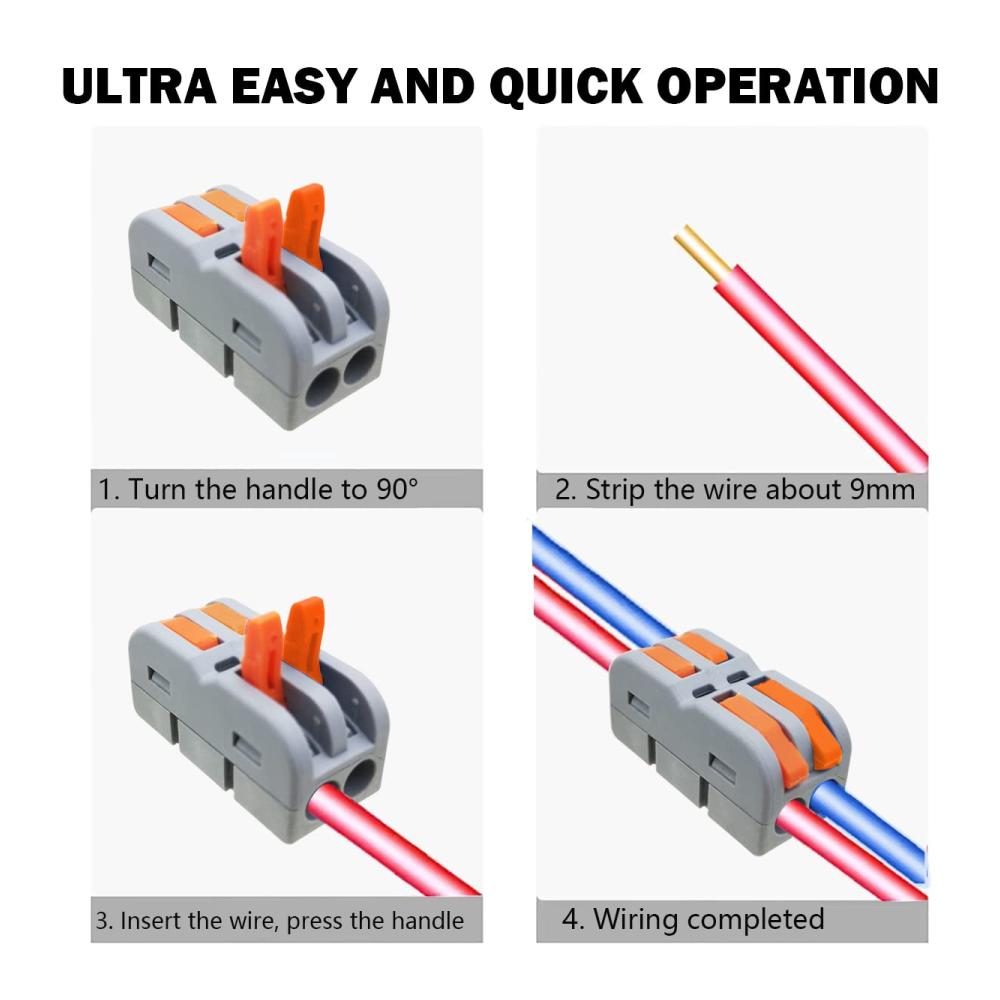 ULTRA EASY AND QUICK OPERATION

1. Turn the handle to 90°

2. Strip the wire about 9mm

3. Insert the wire, press the handle

4. Wiring completed