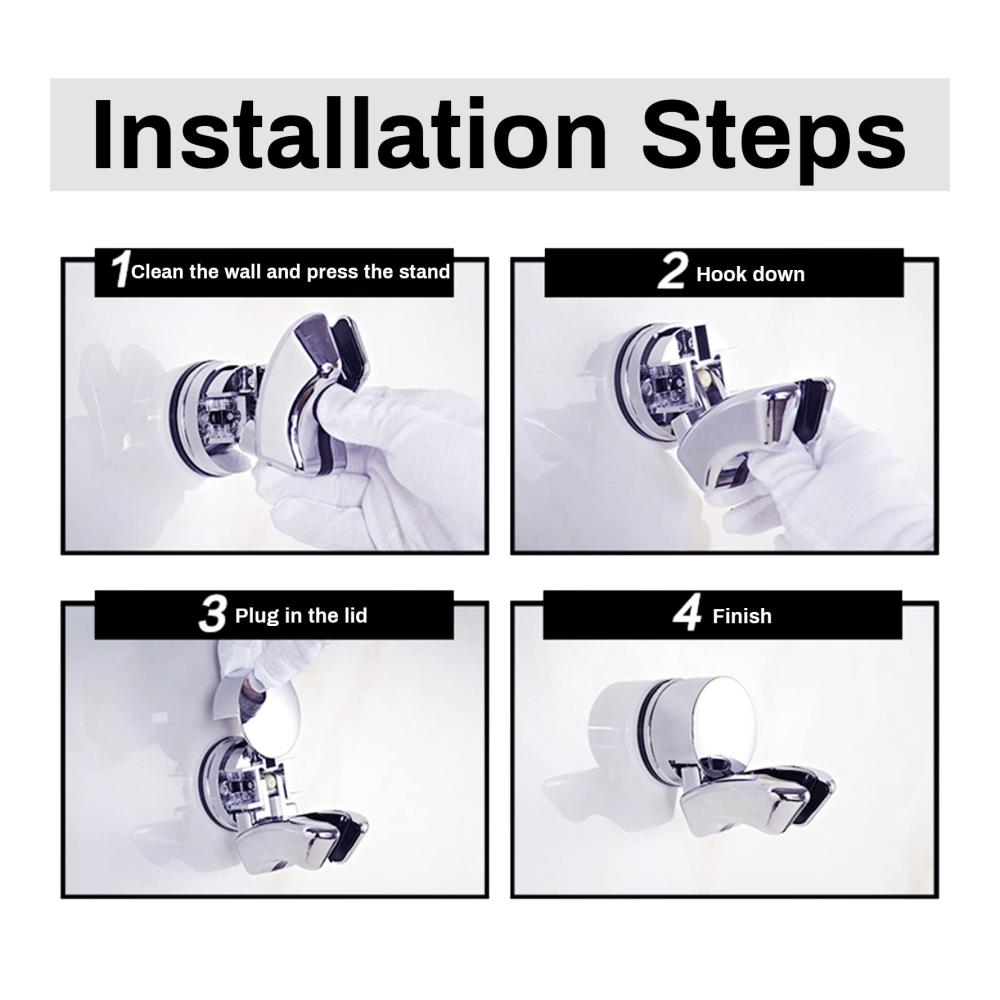 Installation Steps

1 Clean the wall and press the stand

2 Hook down

3 Plug in the lid

4 Finish