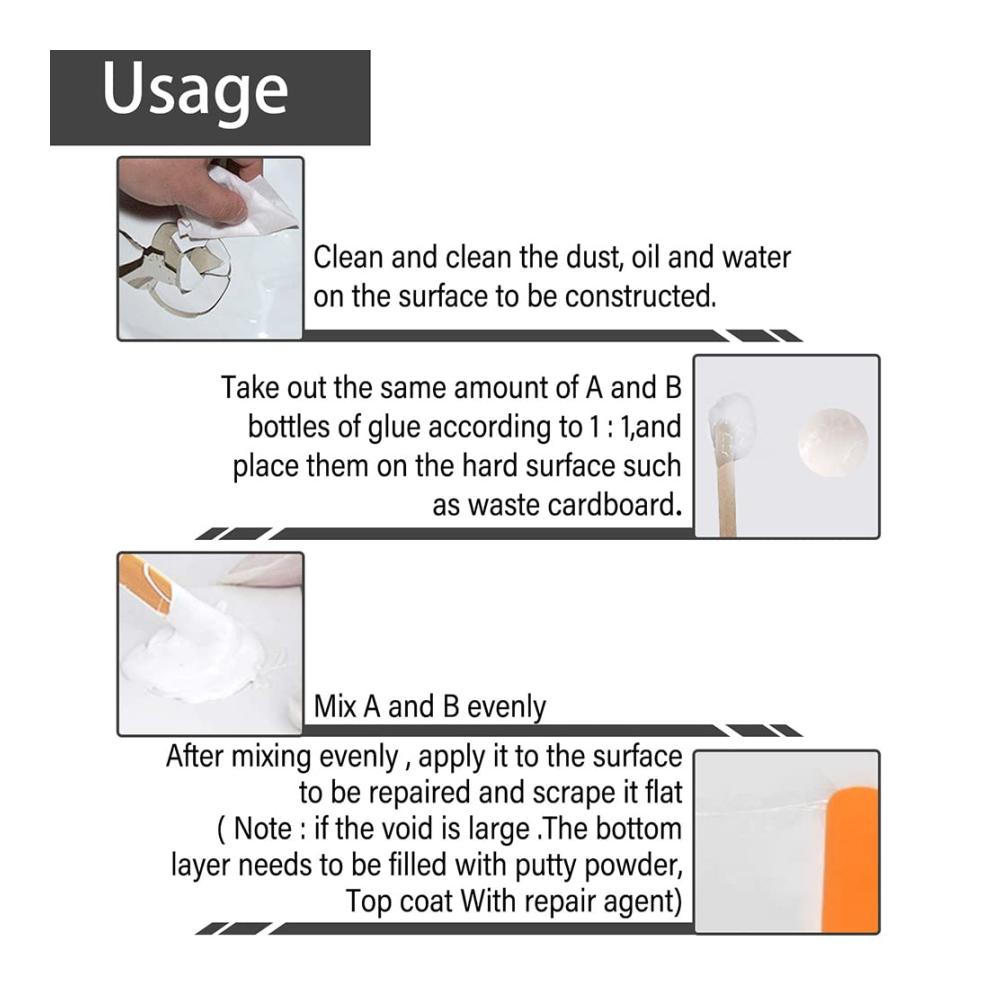 Usage

Clean and clean the dust, oil and water on the surface to be constructed.

Take out the same amount of A and B bottles of glue according to 1 : 1,and place them on the hard surface such as waste cardboard.

Mix A and B evenly

After mixing evenly , apply it to the surface to be repaired and scrape it flat ( Note : if the void is large .The bottom layer needs to be filled with putty powder, Top coat With repair agent)