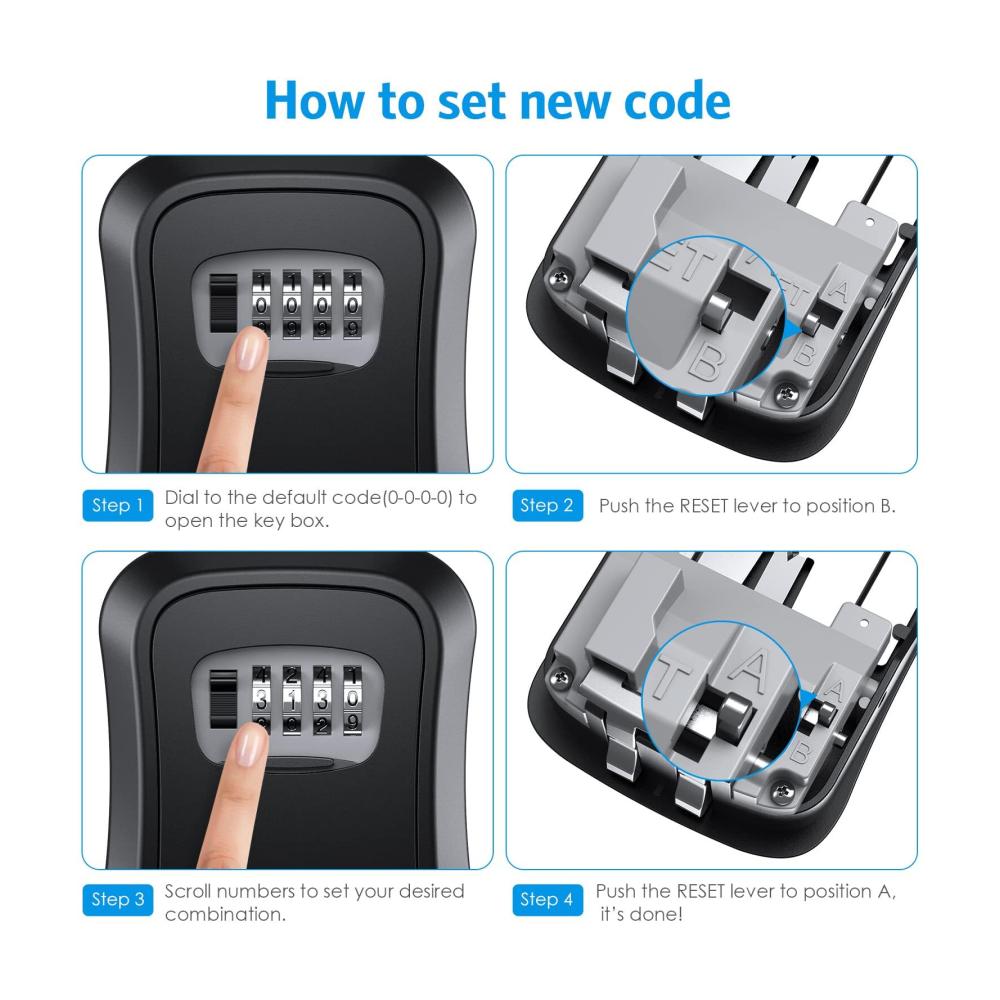 How to set new code

1 1 1 1
0 0 0 0
9 9 9 9

ET
B
ET A
B

Step 1 Dial to the default code(0-0-0-0) to open the key box.

Step 2 Push the RESET lever to position B.

4 2 4 1
3 1 3 0
2 0 2 9

T A
A
B

Step 3 Scroll numbers to set your desired combination.

Step 4 Push the RESET lever to position A, it's done!