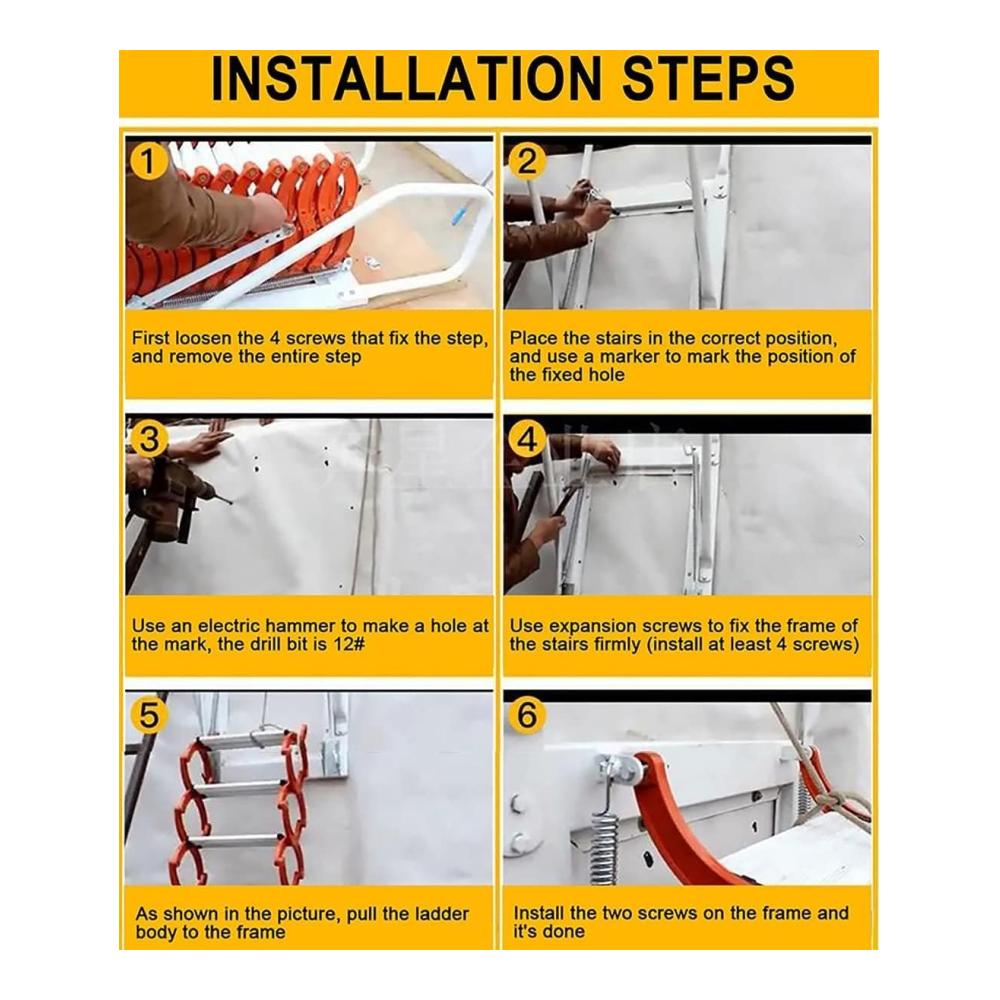 INSTALLATION STEPS

1

First loosen the 4 screws that fix the step, and remove the entire step

2

Place the stairs in the correct position, and use a marker to mark the position of the fixed hole

3

Use an electric hammer to make a hole at the mark, the drill bit is 12#

4

Use expansion screws to fix the frame of the stairs firmly (install at least 4 screws)

5

As shown in the picture, pull the ladder body to the frame

6

Install the two screws on the frame and it's done