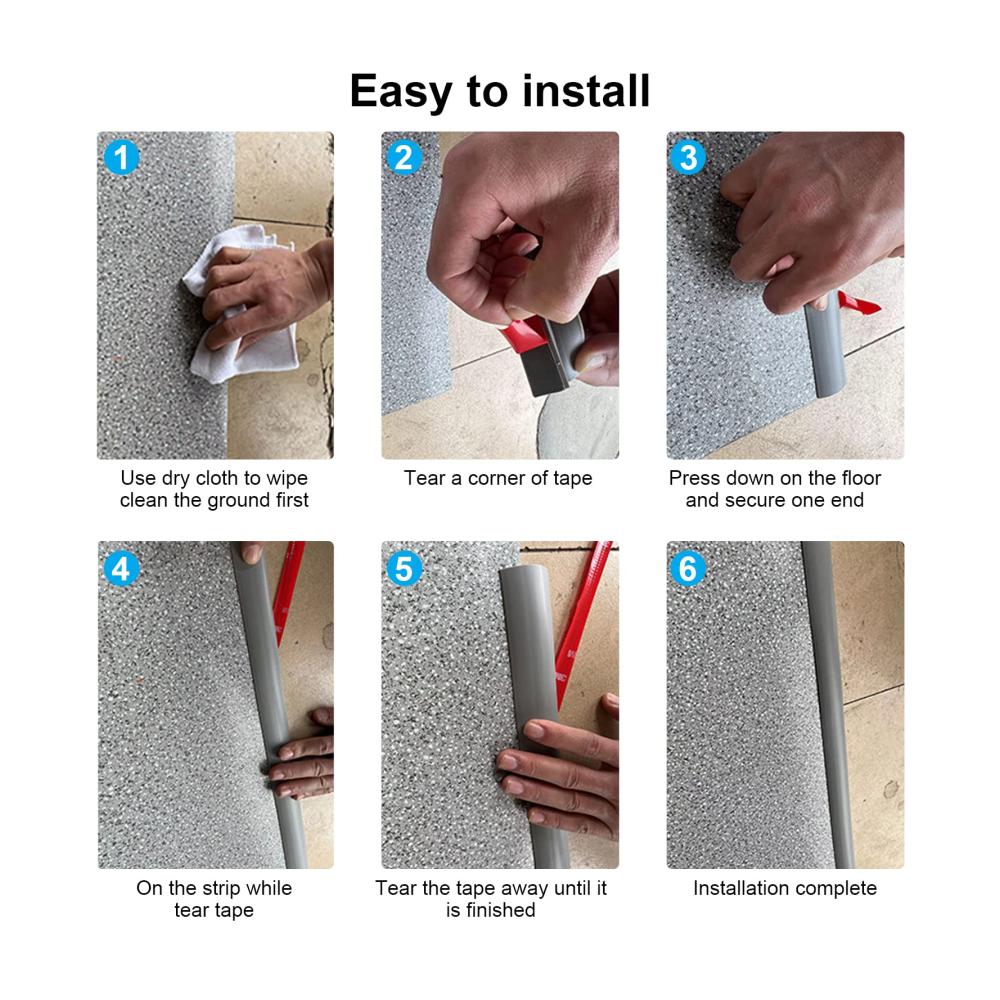 Easy to install

1

Use dry cloth to wipe clean the ground first

2

Tear a corner of tape

3

Press down on the floor and secure one end

4

On the strip while tear tape

5

Tear the tape away until it is finished

6

Installation complete