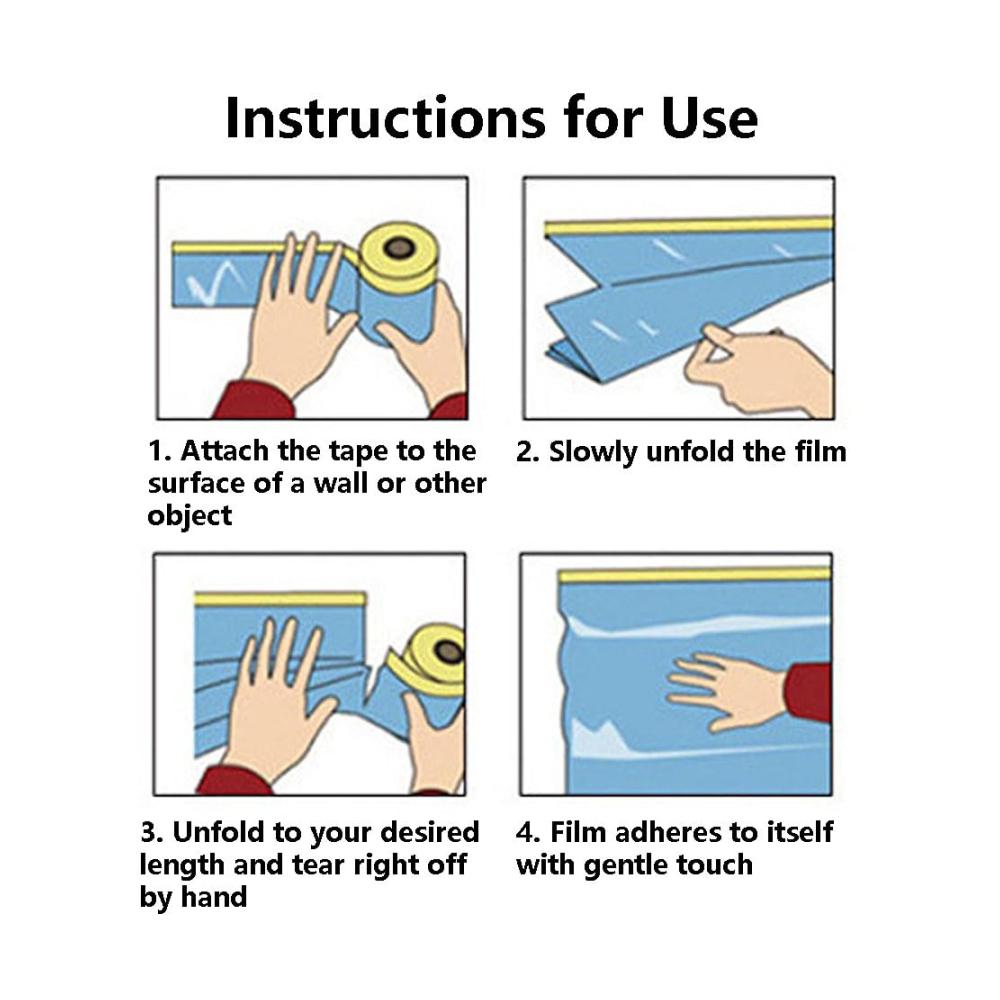 Instructions for Use

1. Attach the tape to the surface of a wall or other object

2. Slowly unfold the film

3. Unfold to your desired length and tear right off by hand

4. Film adheres to itself with gentle touch