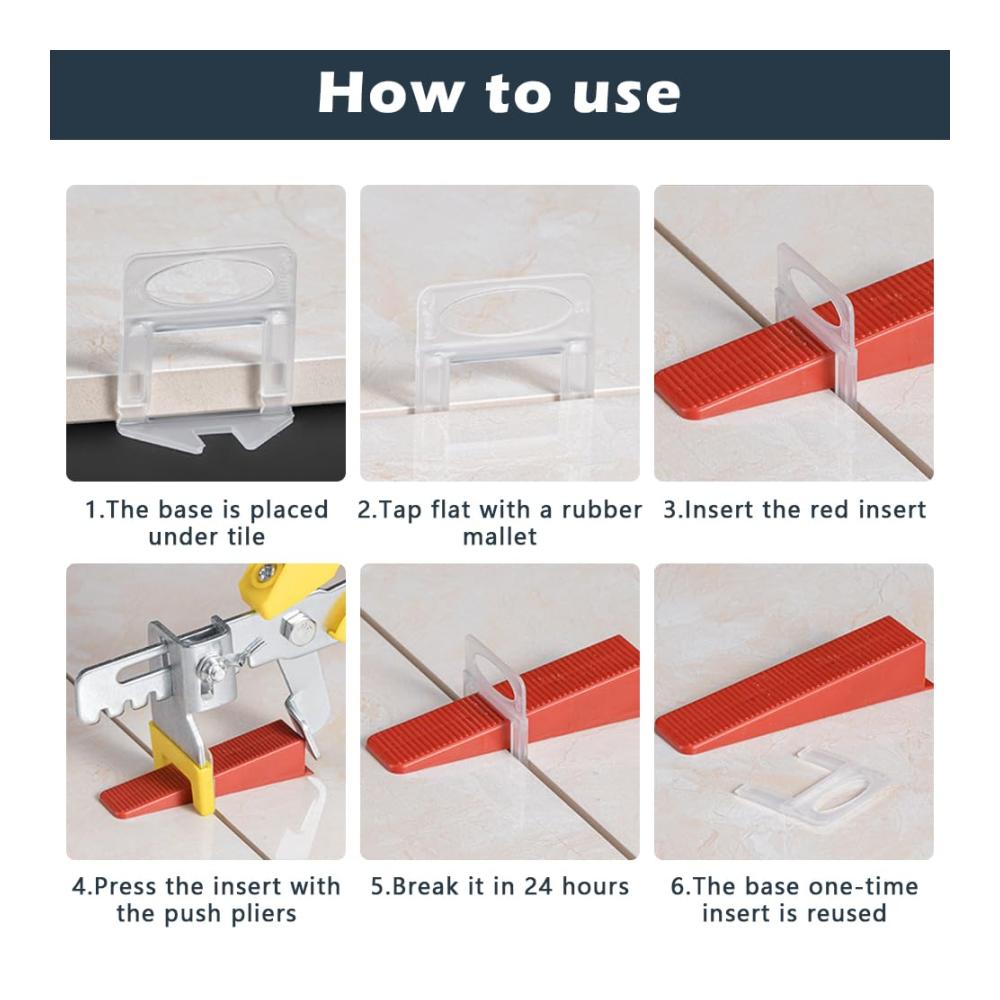 How to use

1.The base is placed under tile

2.Tap flat with a rubber mallet

3.Insert the red insert

4.Press the insert with the push pliers

5.Break it in 24 hours

6.The base one-time insert is reused