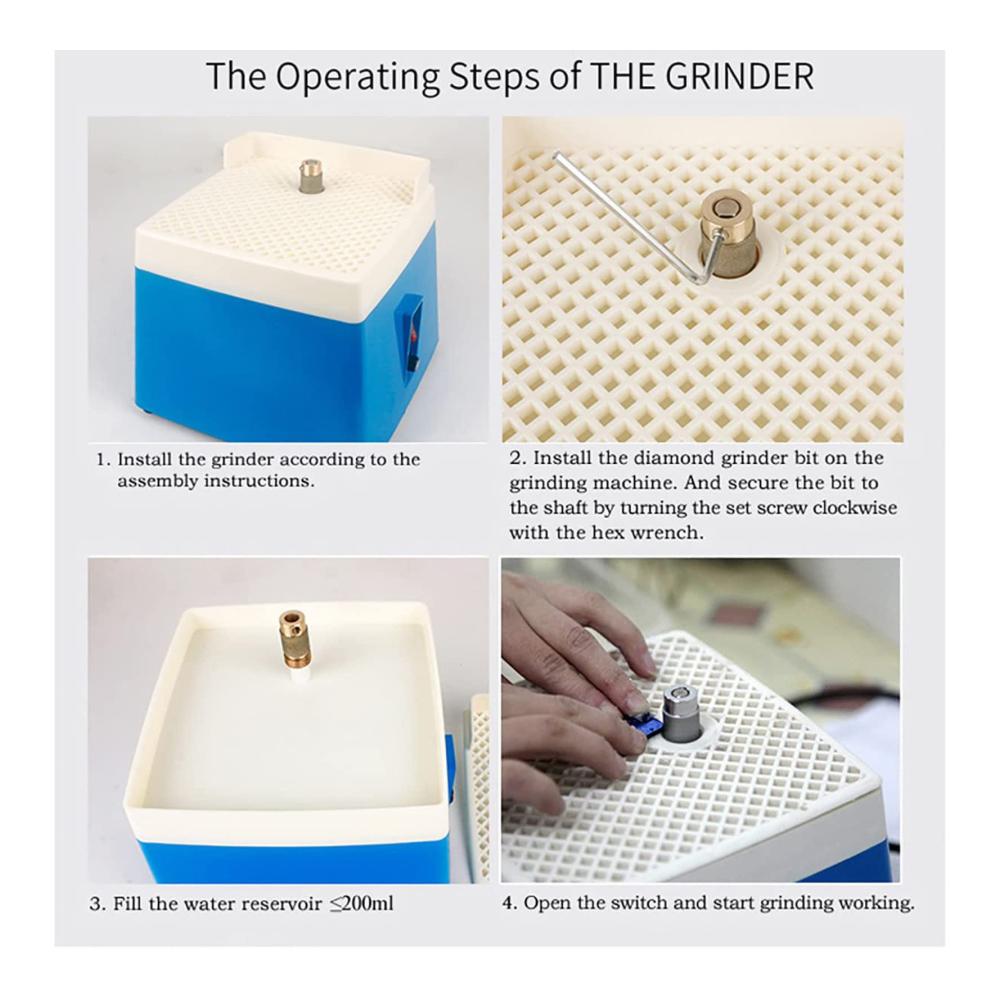 The Operating Steps of THE GRINDER

1. Install the grinder according to the assembly instructions.

2. Install the diamond grinder bit on the grinding machine. And secure the bit to the shaft by turning the set screw clockwise with the hex wrench.

3. Fill the water reservoir $\leq$200ml

4. Open the switch and start grinding working.