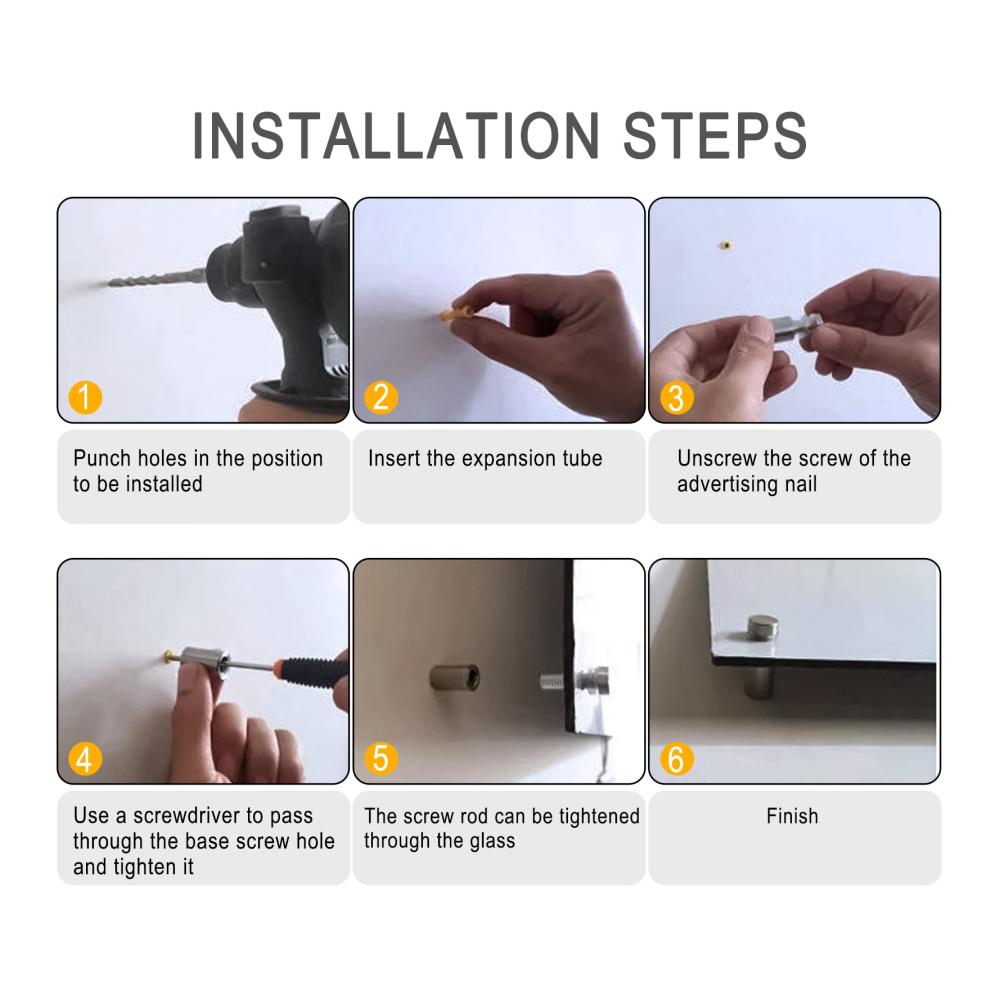 INSTALLATION STEPS

1

Punch holes in the position to be installed

2

Insert the expansion tube

3

Unscrew the screw of the advertising nail

4

Use a screwdriver to pass through the base screw hole and tighten it

5

The screw rod can be tightened through the glass

6

Finish