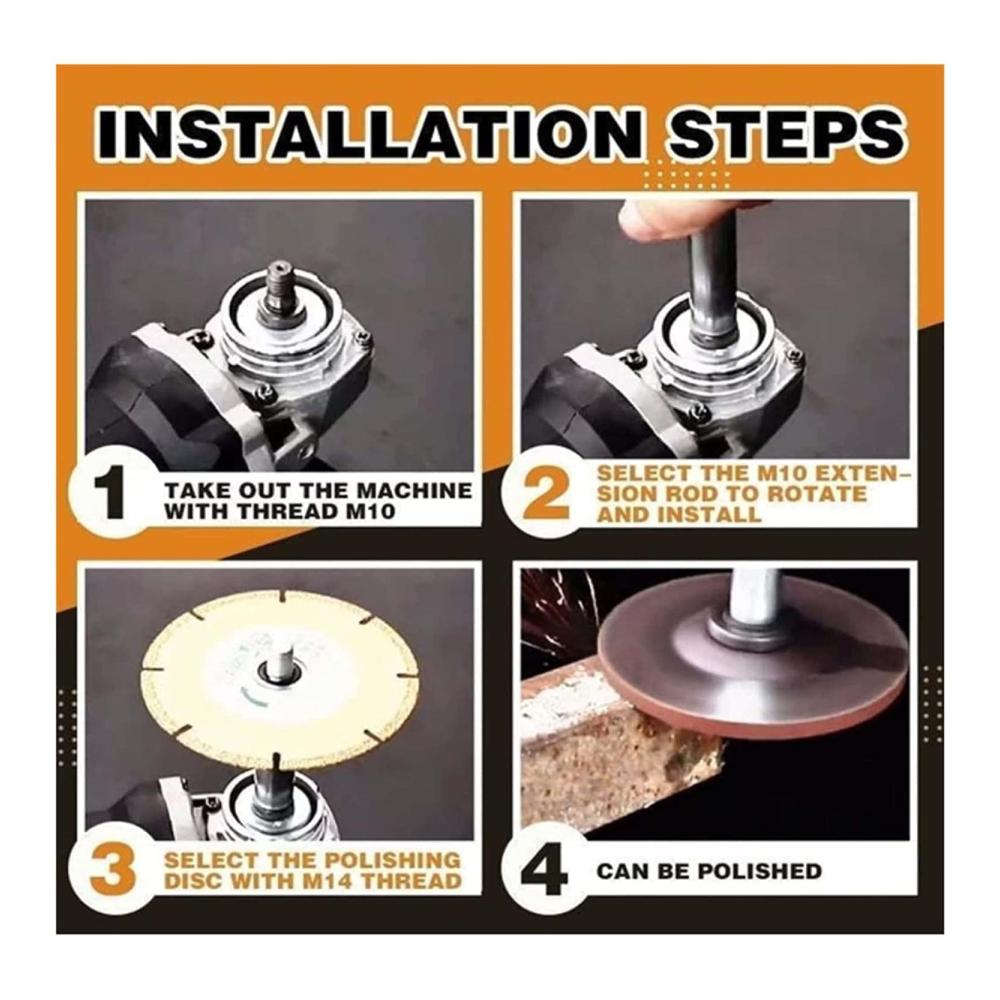 INSTALLATION STEPS

1 TAKE OUT THE MACHINE WITH THREAD M10

2 SELECT THE M10 EXTENSION ROD TO ROTATE AND INSTALL

3 SELECT THE POLISHING DISC WITH M14 THREAD

4 CAN BE POLISHED