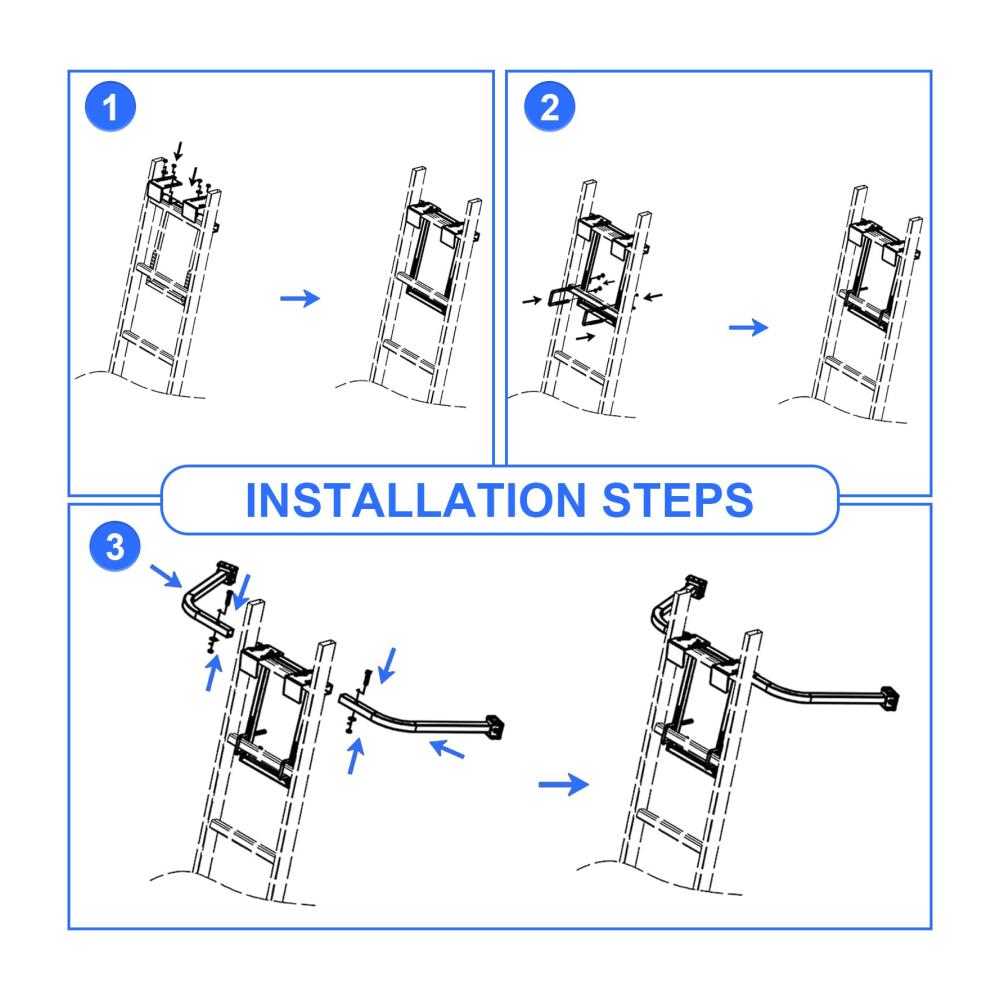 1

2

INSTALLATION STEPS

3