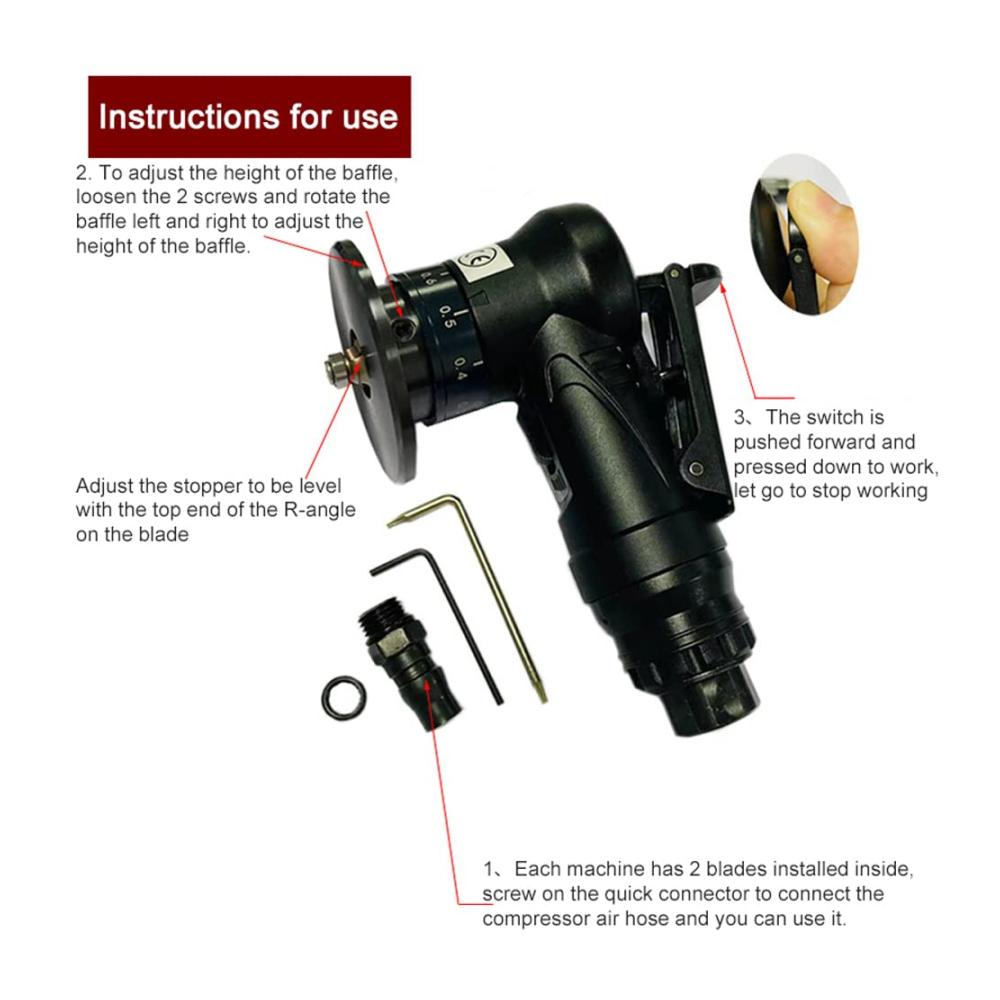 Instructions for use

2. To adjust the height of the baffle, loosen the 2 screws and rotate the baffle left and right to adjust the height of the baffle.

0.6
0.5
0.4

3、The switch is pushed forward and pressed down to work, let go to stop working

Adjust the stopper to be level with the top end of the R-angle on the blade

1、Each machine has 2 blades installed inside, screw on the quick connector to connect the compressor air hose and you can use it.