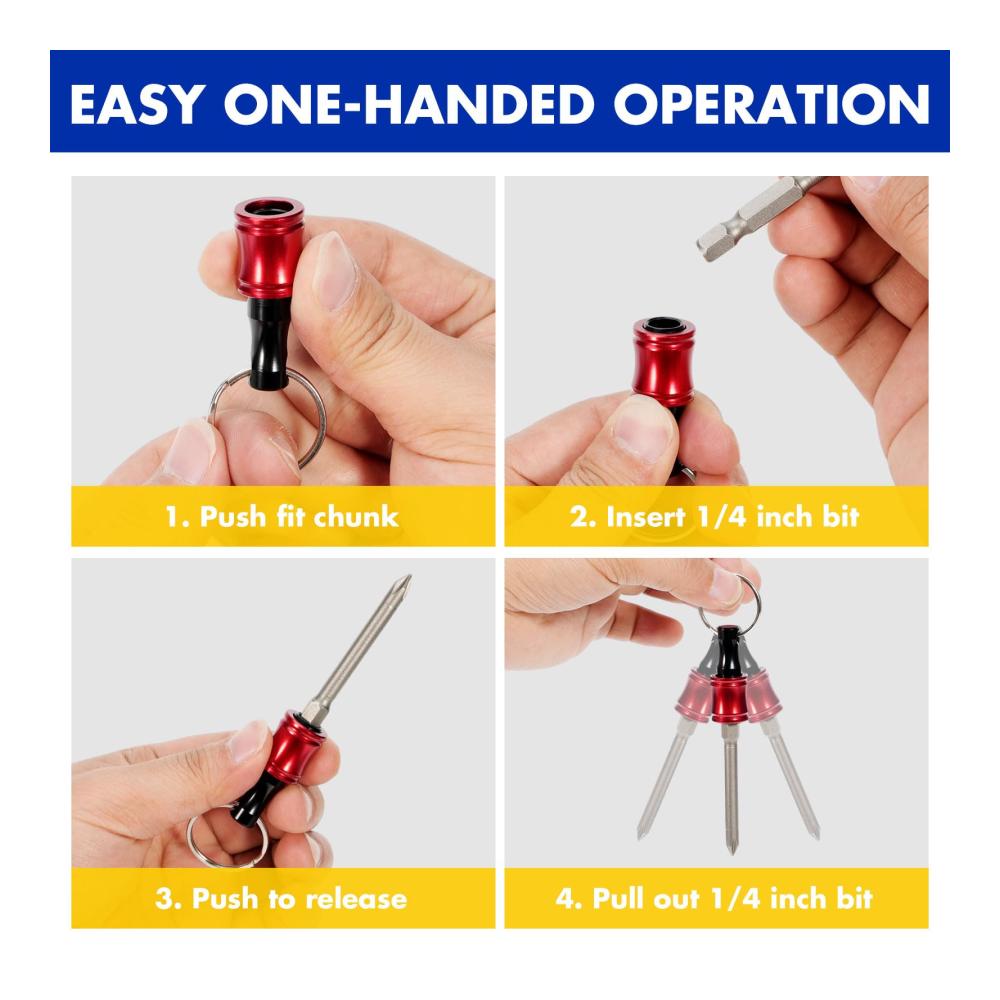 EASY ONE-HANDED OPERATION

1. Push fit chunk

2. Insert 1/4 inch bit

3. Push to release

4. Pull out 1/4 inch bit