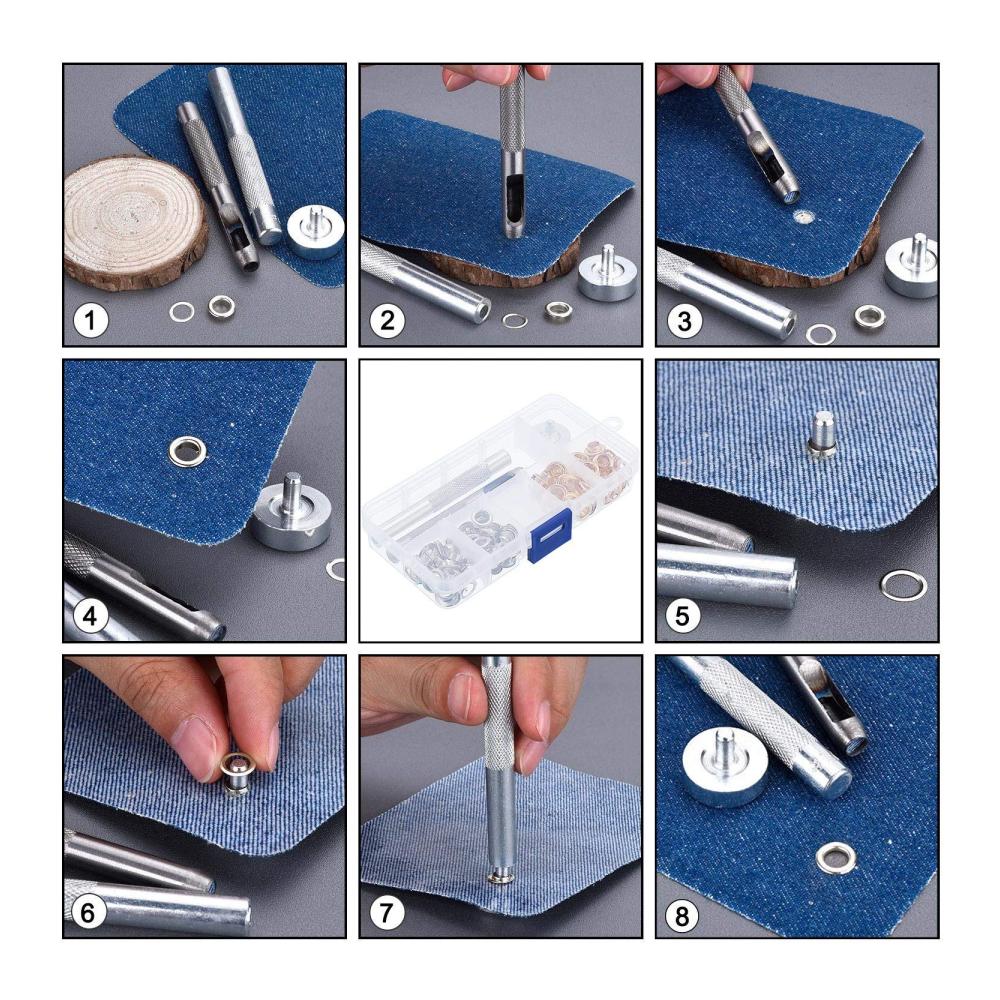 1
2
3
4
5
6
7
8