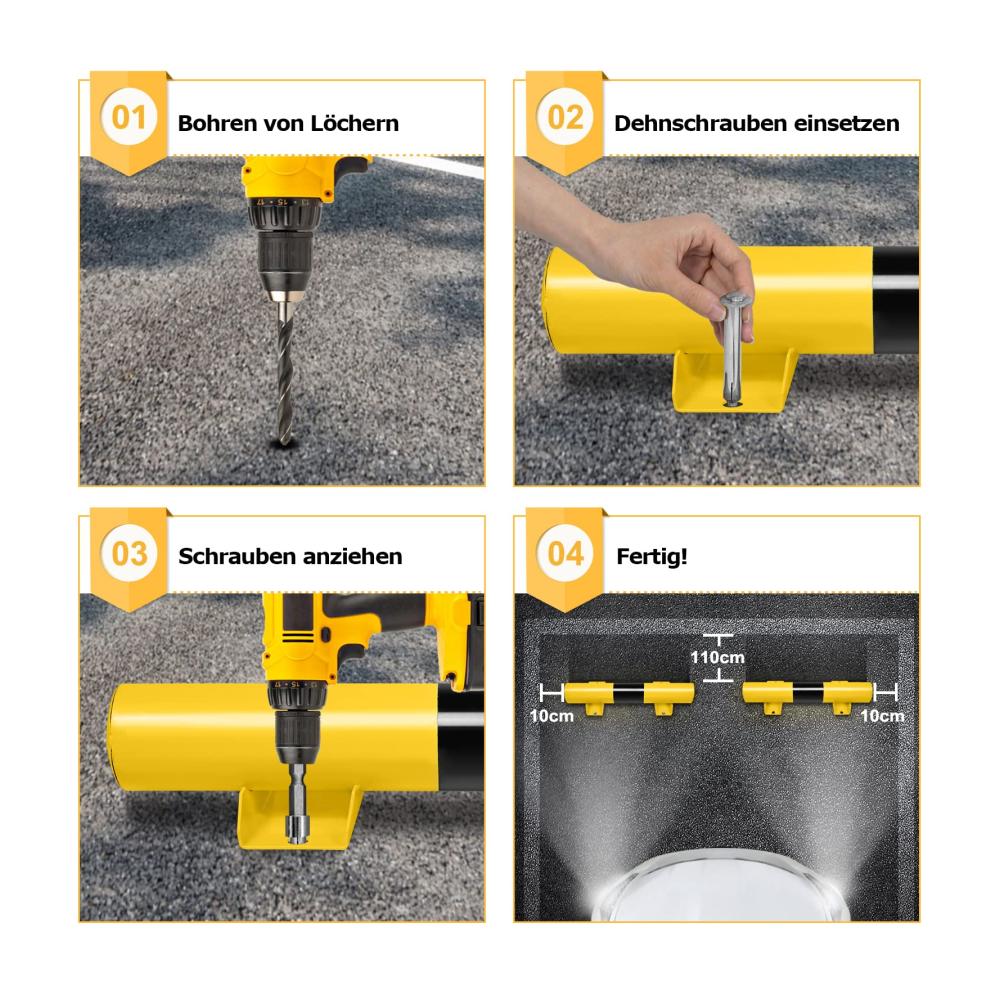 01 Bohren von Löchern

02 Dehnschrauben einsetzen

03 Schrauben anziehen

04 Fertig!

110cm

10cm

10cm