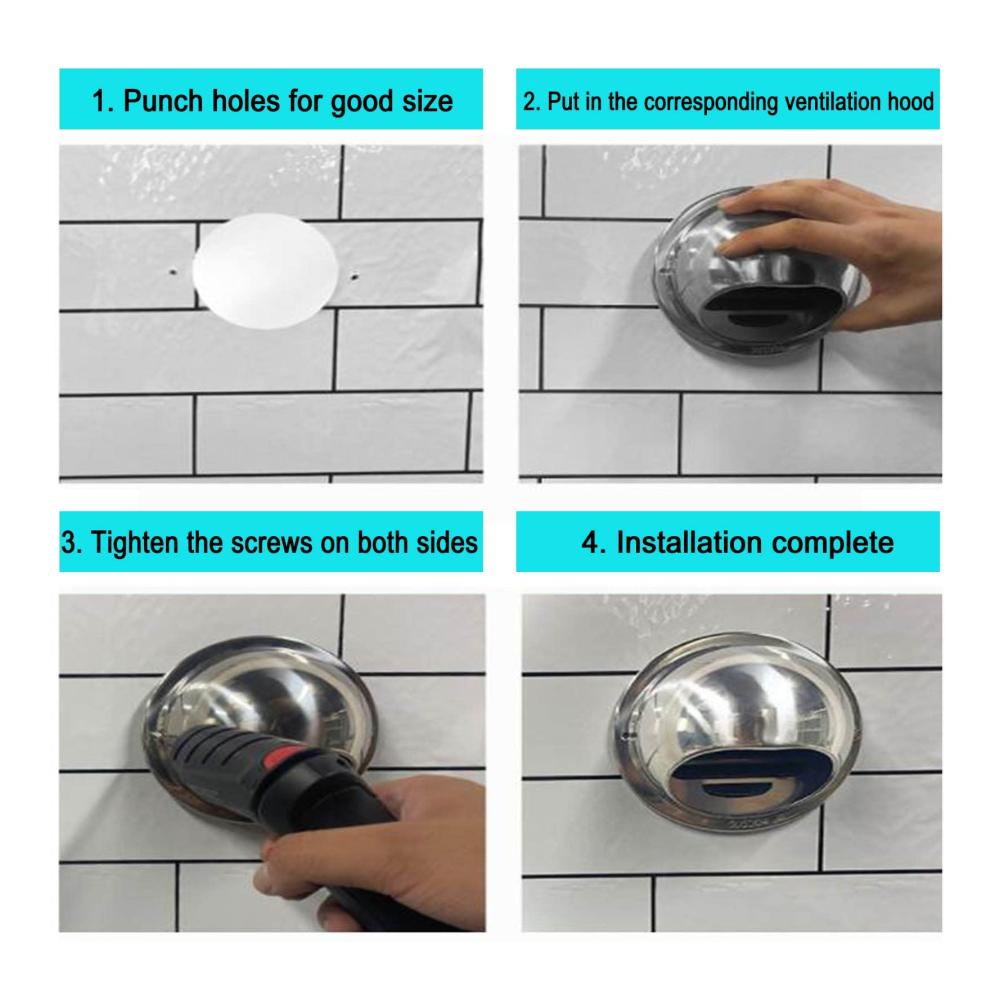 1. Punch holes for good size

2. Put in the corresponding ventilation hood

3. Tighten the screws on both sides

4. Installation complete