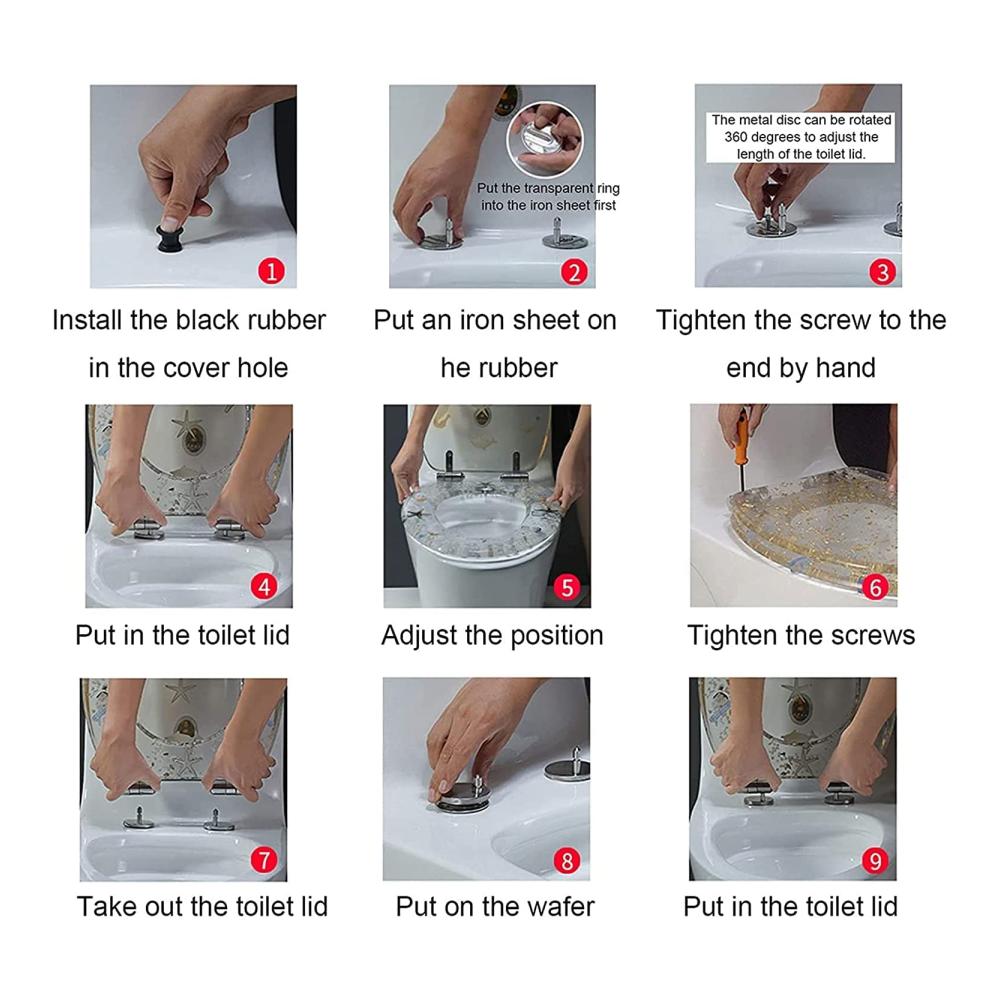 1

Install the black rubber in the cover hole

Put the transparent ring into the iron sheet first

2

Put an iron sheet on he rubber

The metal disc can be rotated 360 degrees to adjust the length of the toilet lid.

3

Tighten the screw to the end by hand

4

Put in the toilet lid

5

Adjust the position

6

Tighten the screws

7

Take out the toilet lid

8

Put on the wafer

9

Put in the toilet lid