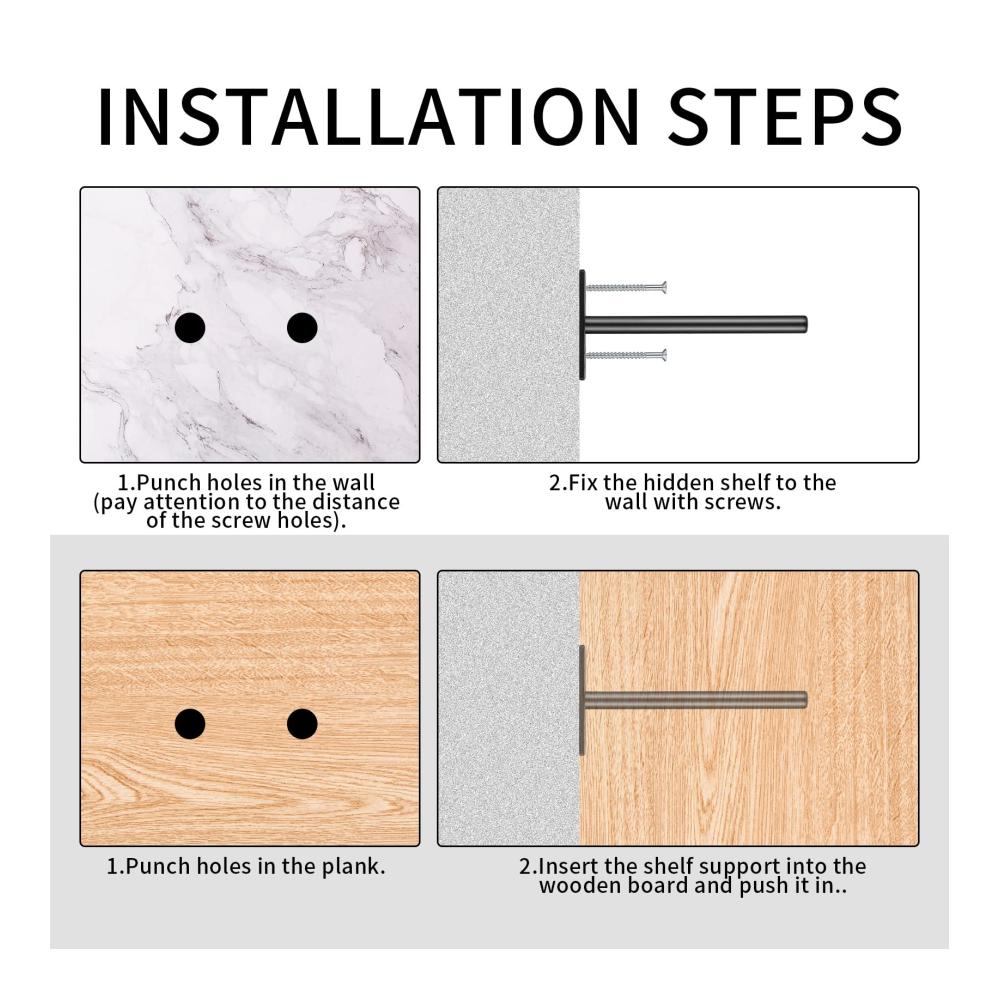 INSTALLATION STEPS

1.Punch holes in the wall (pay attention to the distance of the screw holes).

2.Fix the hidden shelf to the wall with screws.

1.Punch holes in the plank.

2.Insert the shelf support into the wooden board and push it in..