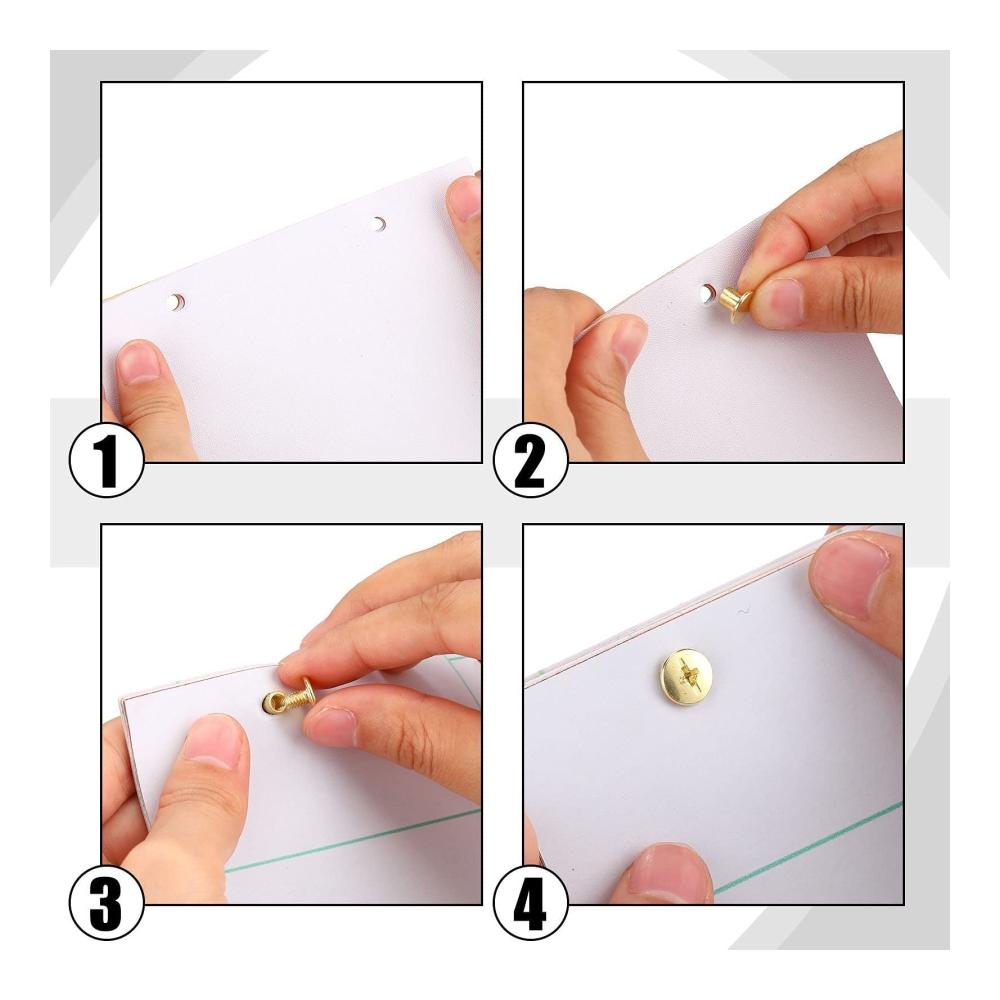 1
2
3
4