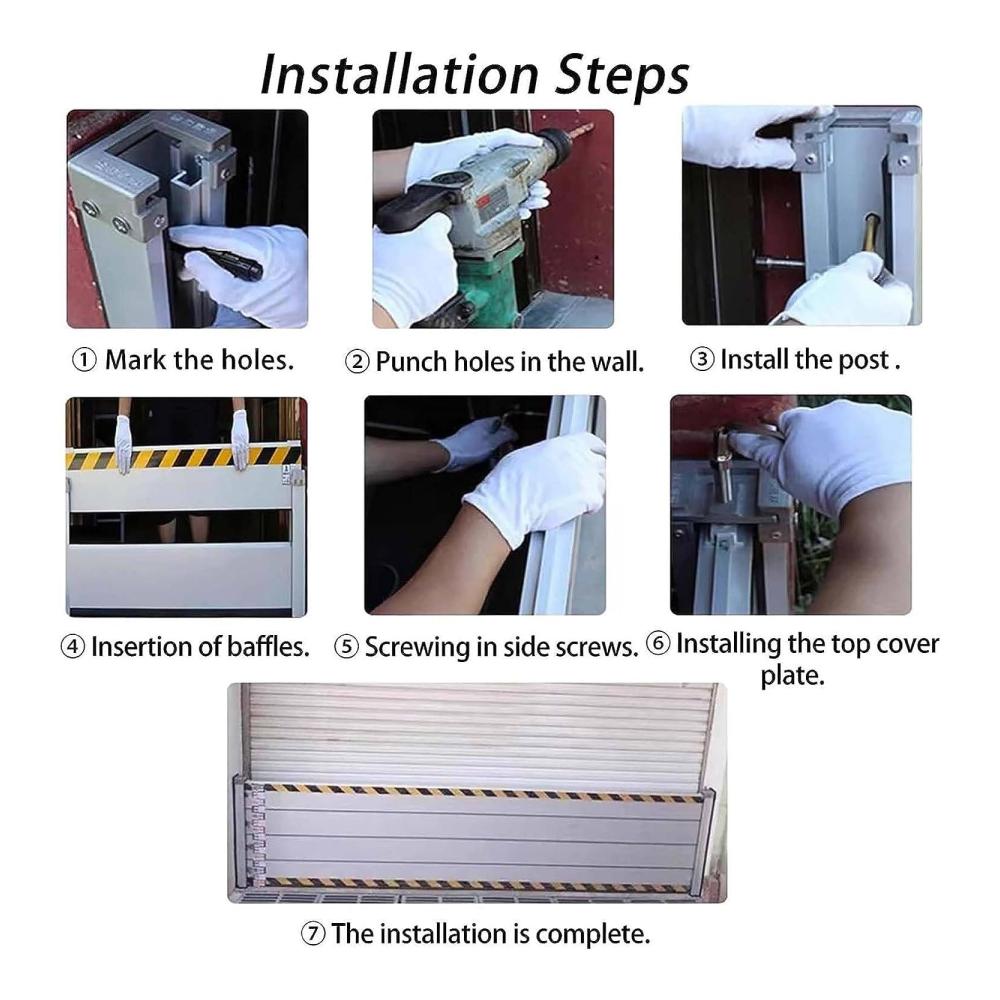 Installation Steps

① Mark the holes.

② Punch holes in the wall.

③ Install the post .

④ Insertion of baffles.

⑤ Screwing in side screws.

⑥ Installing the top cover plate.

⑦ The installation is complete.