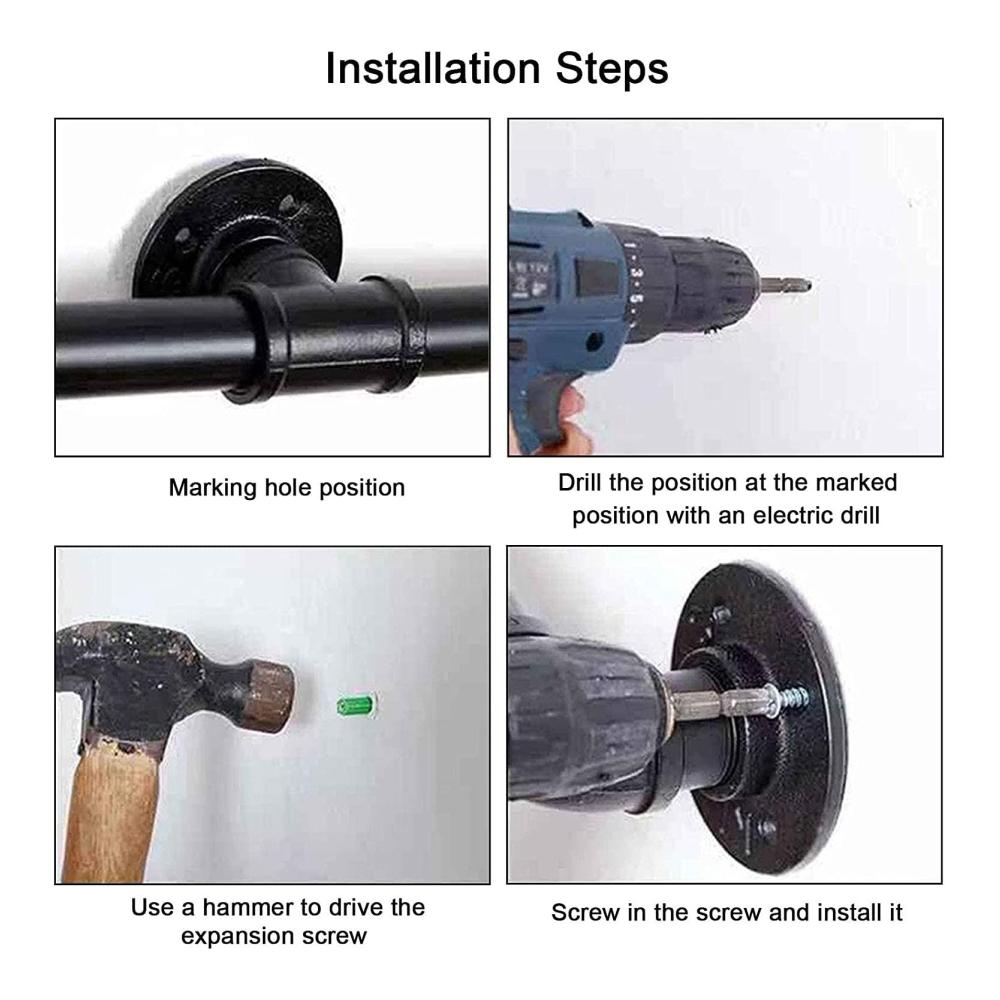 Installation Steps

Marking hole position

Drill the position at the marked position with an electric drill

Use a hammer to drive the expansion screw

Screw in the screw and install it