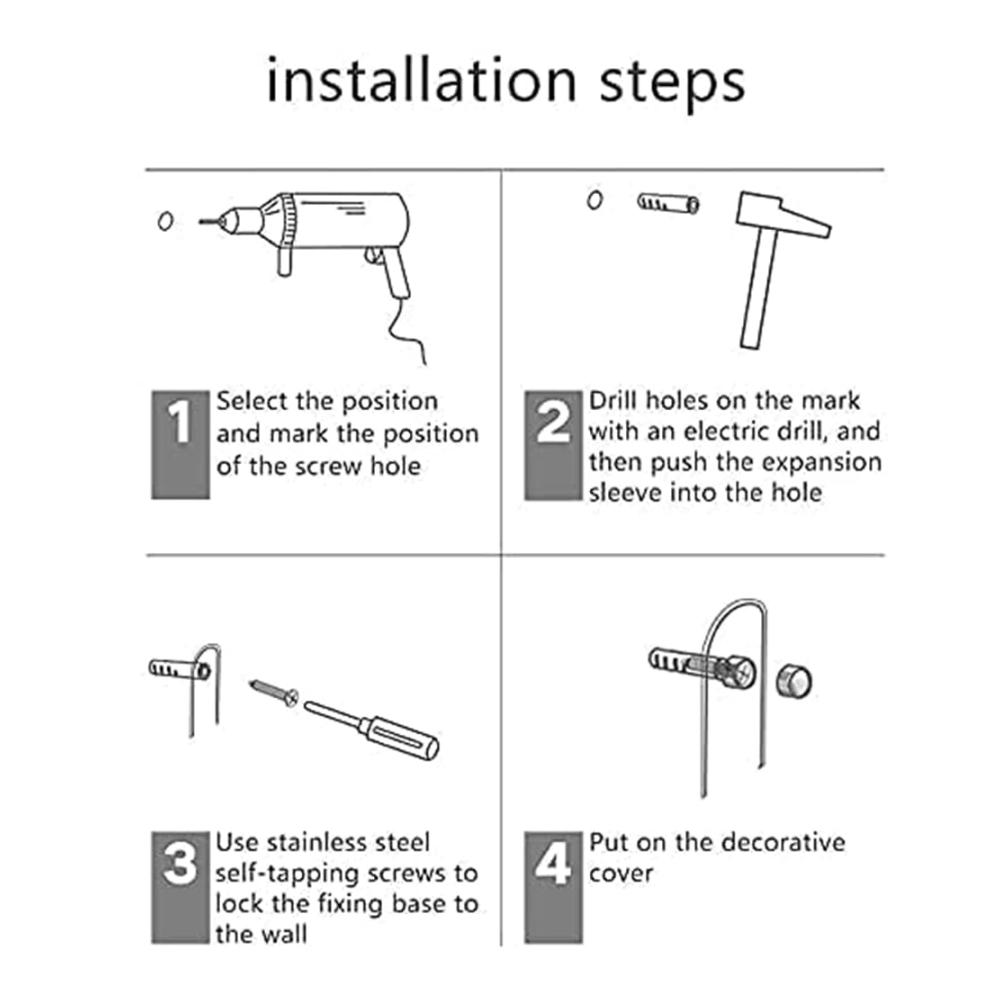 installation steps

1 Select the position and mark the position of the screw hole

2 Drill holes on the mark with an electric drill, and then push the expansion sleeve into the hole

3 Use stainless steel self-tapping screws to lock the fixing base to the wall

4 Put on the decorative cover