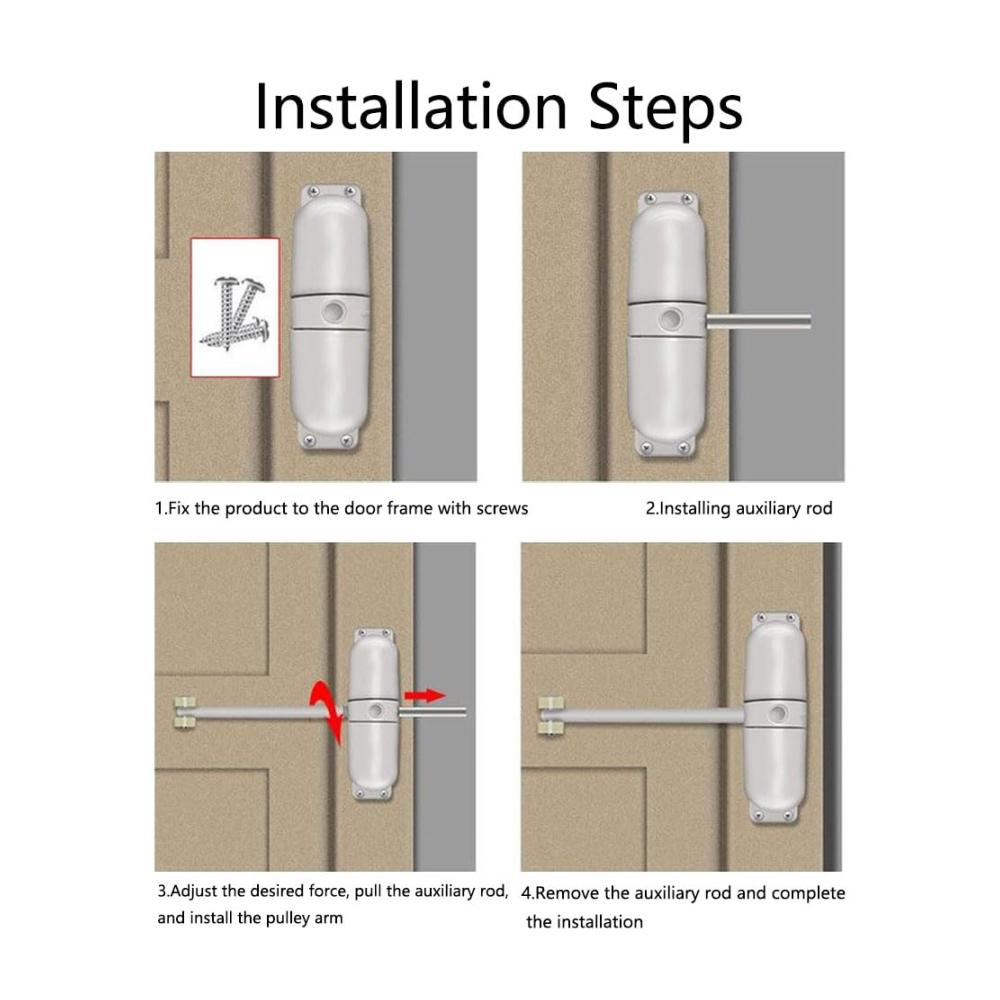 Installation Steps

1.Fix the product to the door frame with screws

2.Installing auxiliary rod

3.Adjust the desired force, pull the auxiliary rod, and install the pulley arm

4.Remove the auxiliary rod and complete the installation