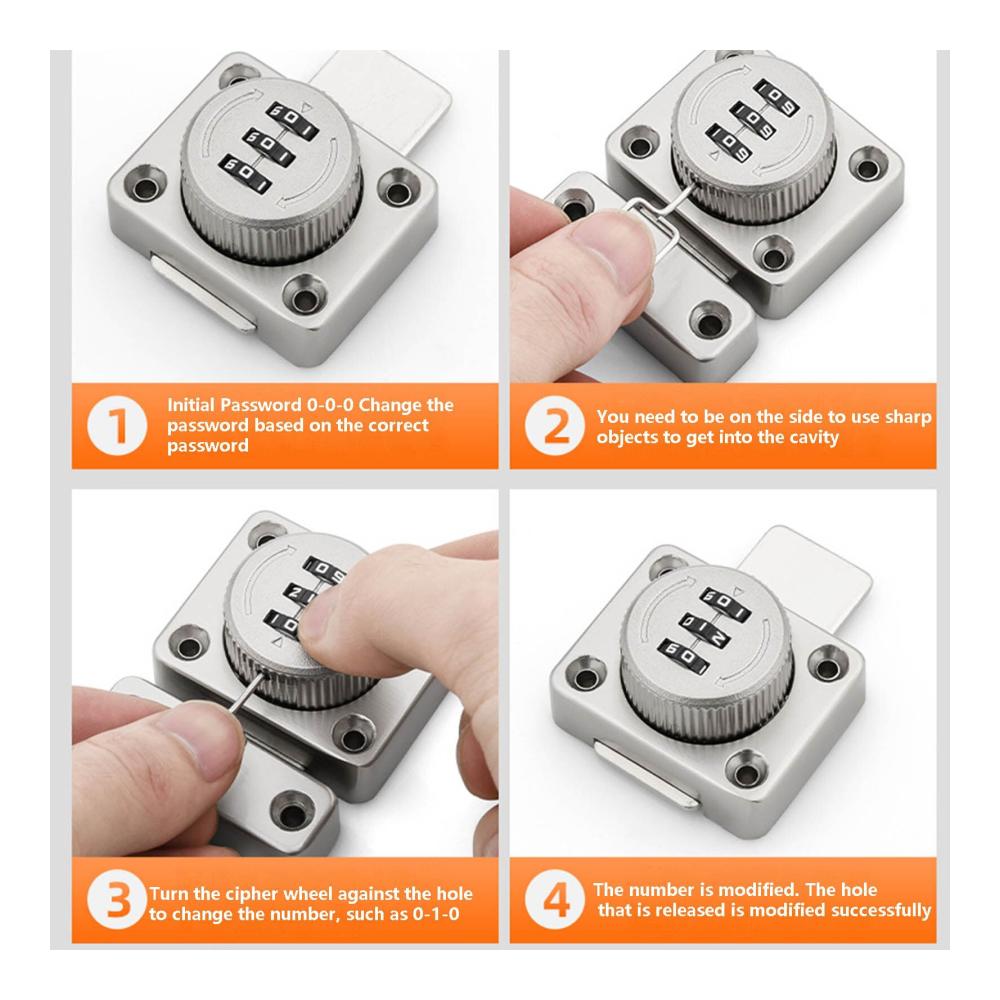 1
Initial Password 0-0-0 Change the password based on the correct password

2
You need to be on the side to use sharp objects to get into the cavity

3
Turn the cipher wheel against the hole to change the number, such as 0-1-0

4
The number is modified. The hole that is released is modified successfully