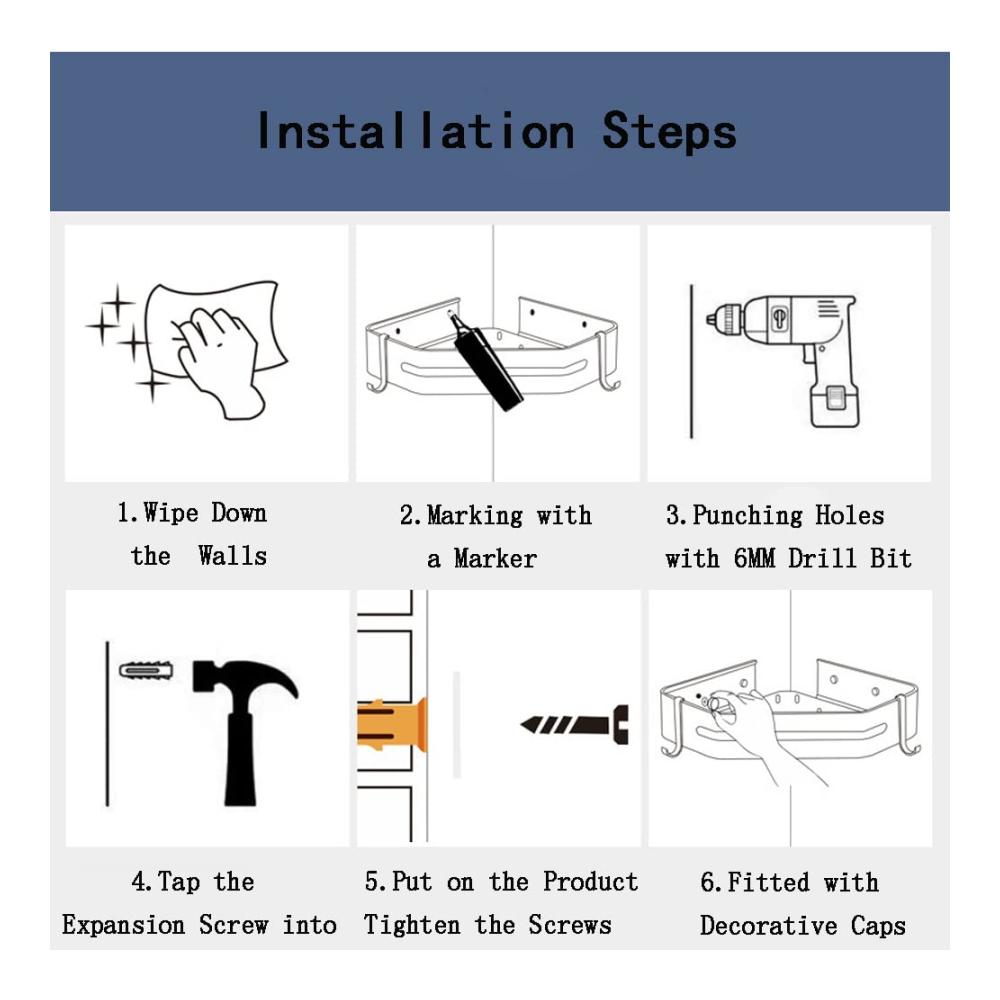 Installation Steps

1. Wipe Down the Walls

2. Marking with a Marker

3. Punching Holes with 6MM Drill Bit

4. Tap the Expansion Screw into

5. Put on the Product Tighten the Screws

6. Fitted with Decorative Caps