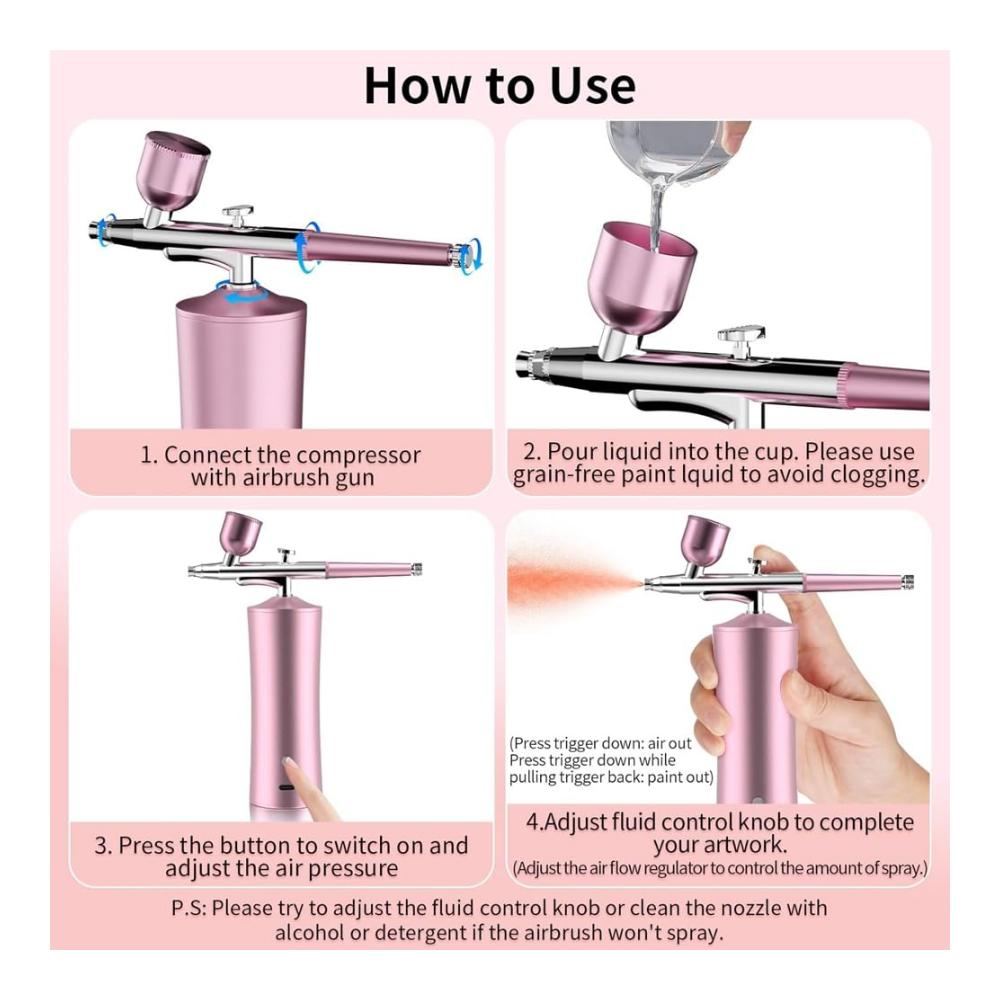 How to Use

1. Connect the compressor with airbrush gun

2. Pour liquid into the cup. Please use grain-free paint lquid to avoid clogging.

3. Press the button to switch on and adjust the air pressure

(Press trigger down: air out
Press trigger down while pulling trigger back: paint out)

4.Adjust fluid control knob to complete your artwork.
(Adjust the air flow regulator to control the amount of spray.)

P.S: Please try to adjust the fluid control knob or clean the nozzle with alcohol or detergent if the airbrush won't spray.