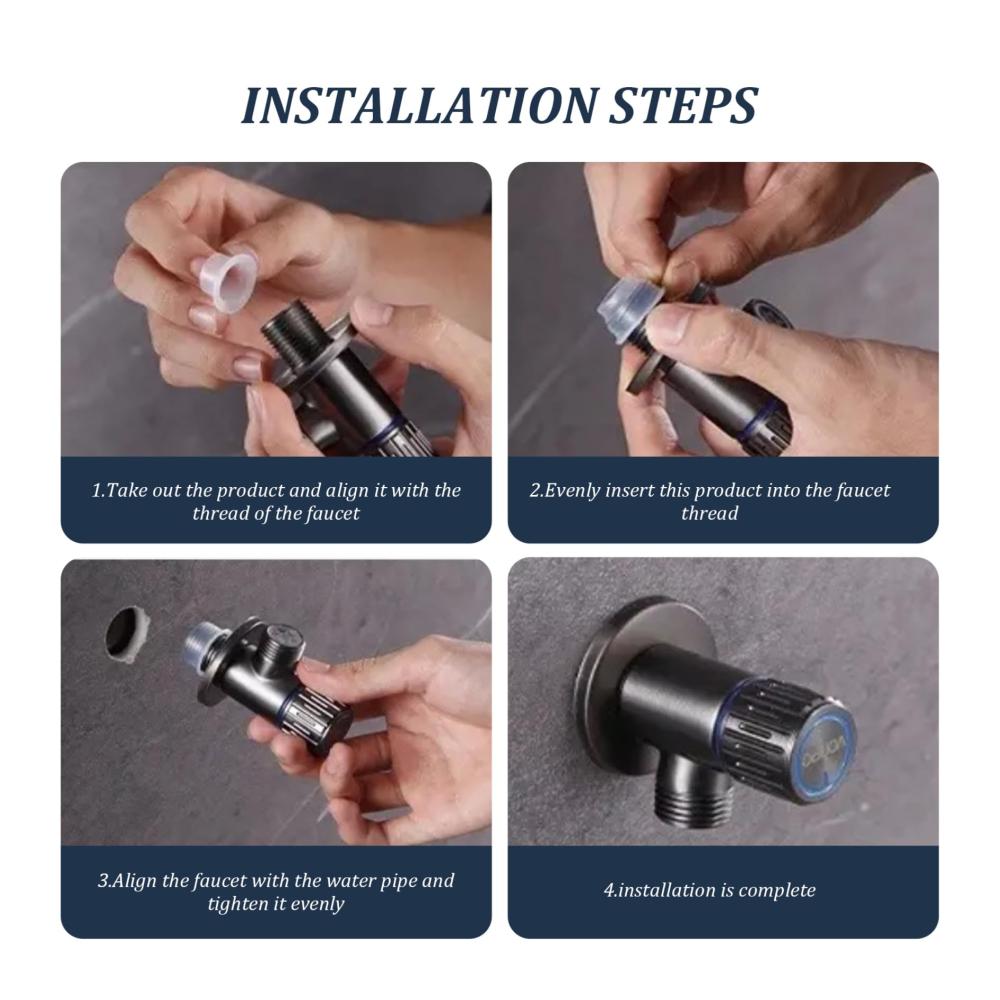 INSTALLATION STEPS

1.Take out the product and align it with the thread of the faucet

2.Evenly insert this product into the faucet thread

3.Align the faucet with the water pipe and tighten it evenly

4.installation is complete