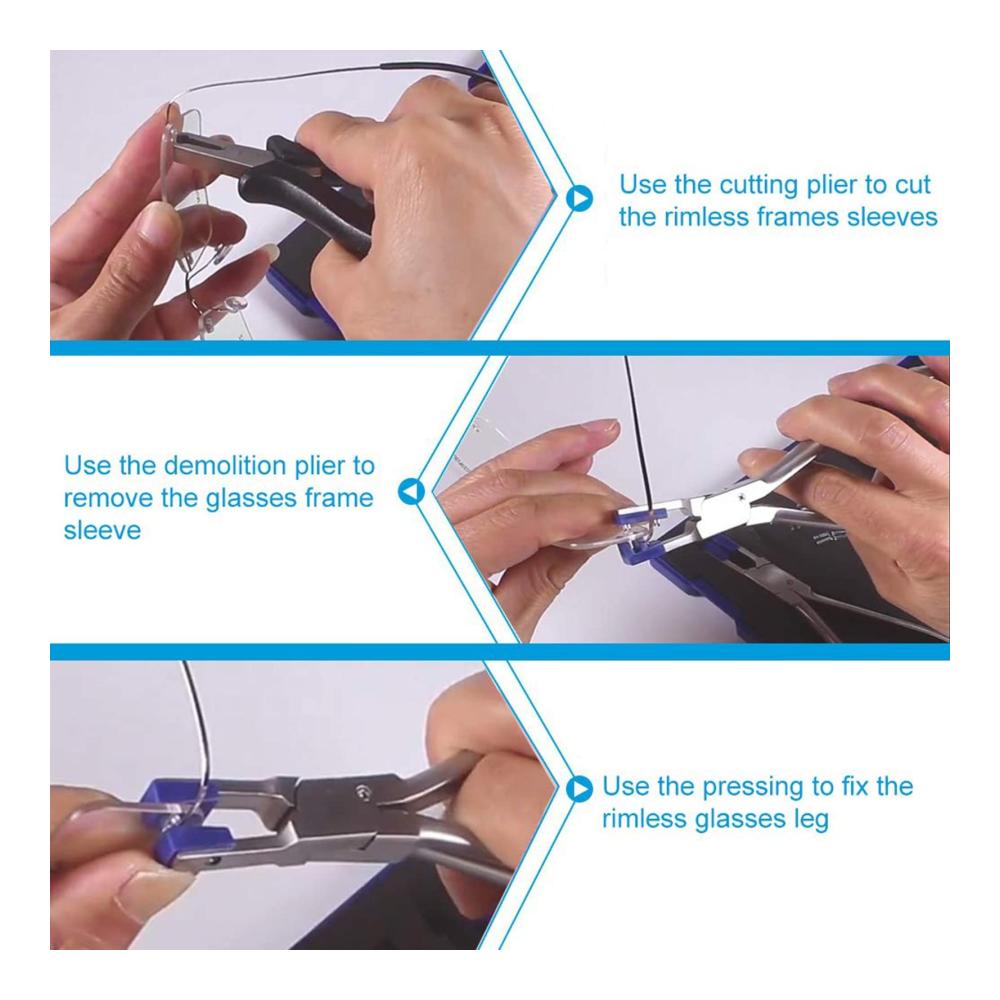 Use the cutting plier to cut the rimless frames sleeves

Use the demolition plier to remove the glasses frame sleeve

Use the pressing to fix the rimless glasses leg