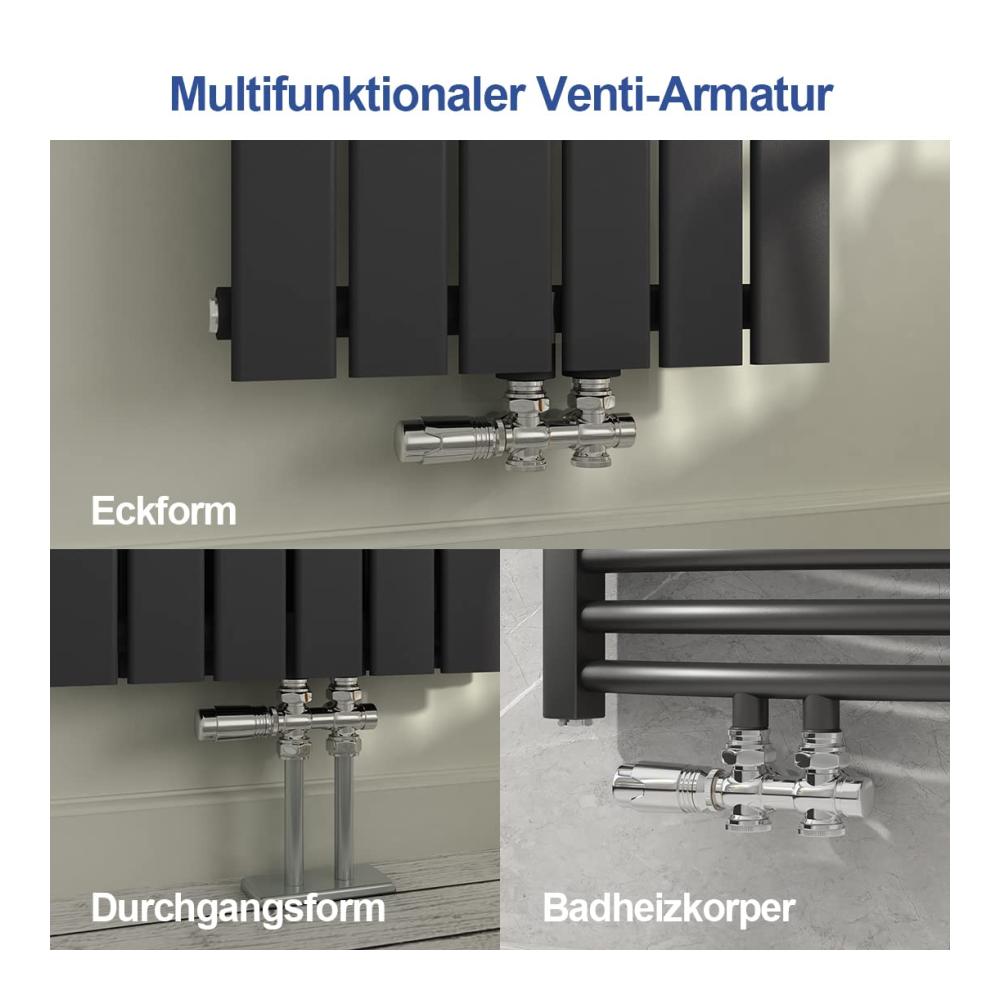 Multifunktionaler Venti-Armatur

Eckform

Durchgangsform

Badheizkorper