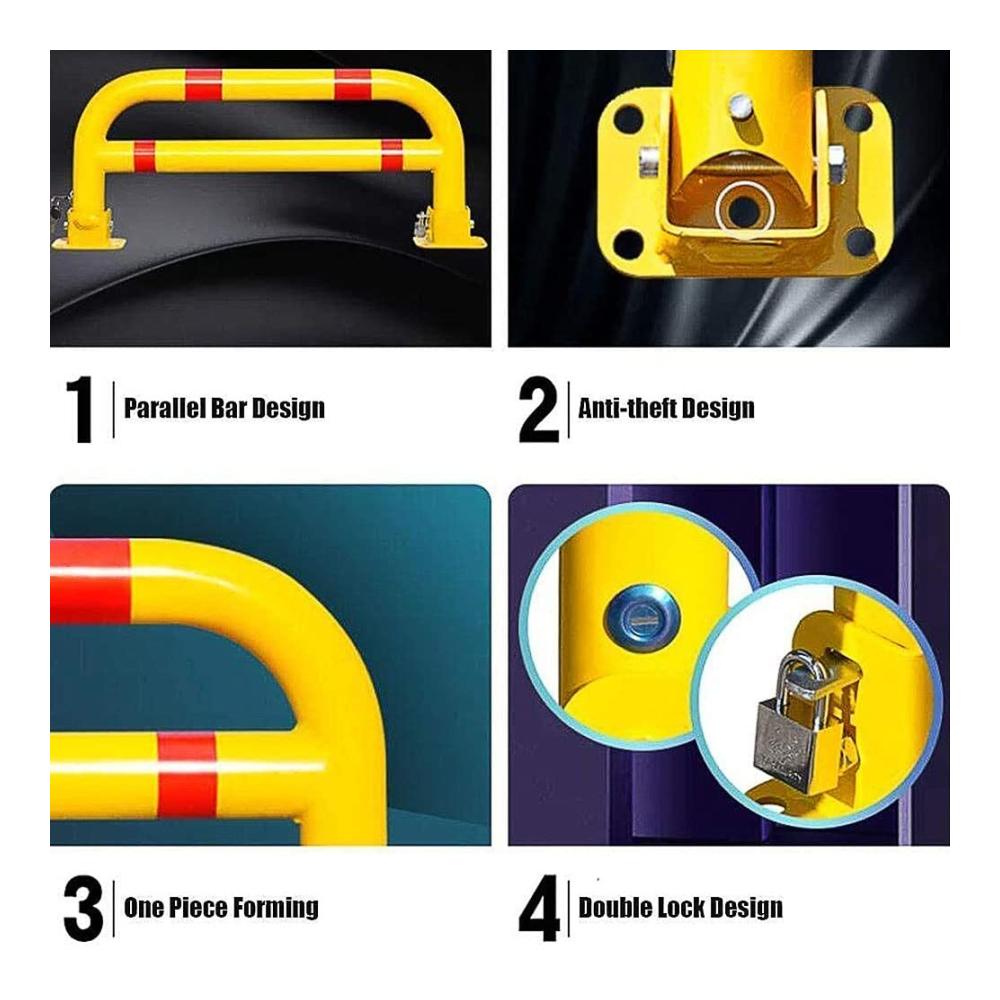 1 Parallel Bar Design

2 Anti-theft Design

3 One Piece Forming

4 Double Lock Design