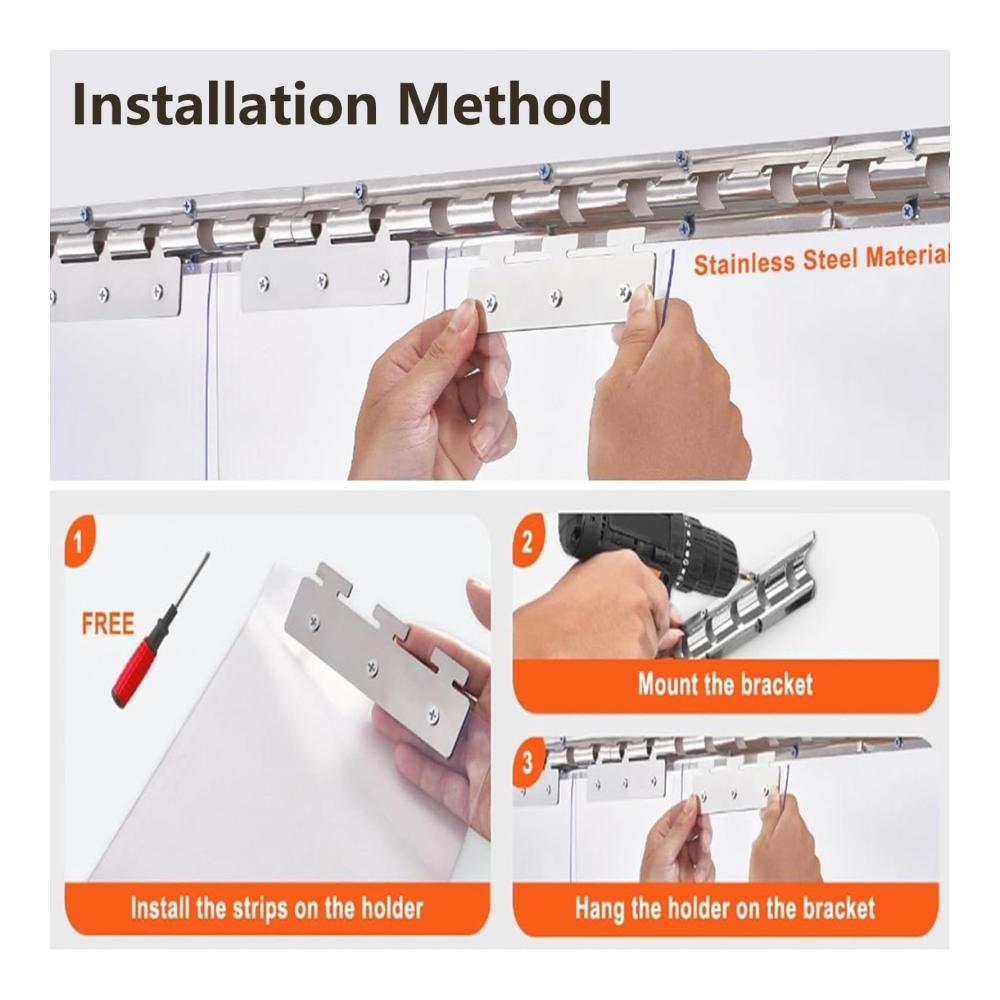 Installation Method

Stainless Steel Material

1

FREE

Install the strips on the holder

2

Mount the bracket

3

Hang the holder on the bracket