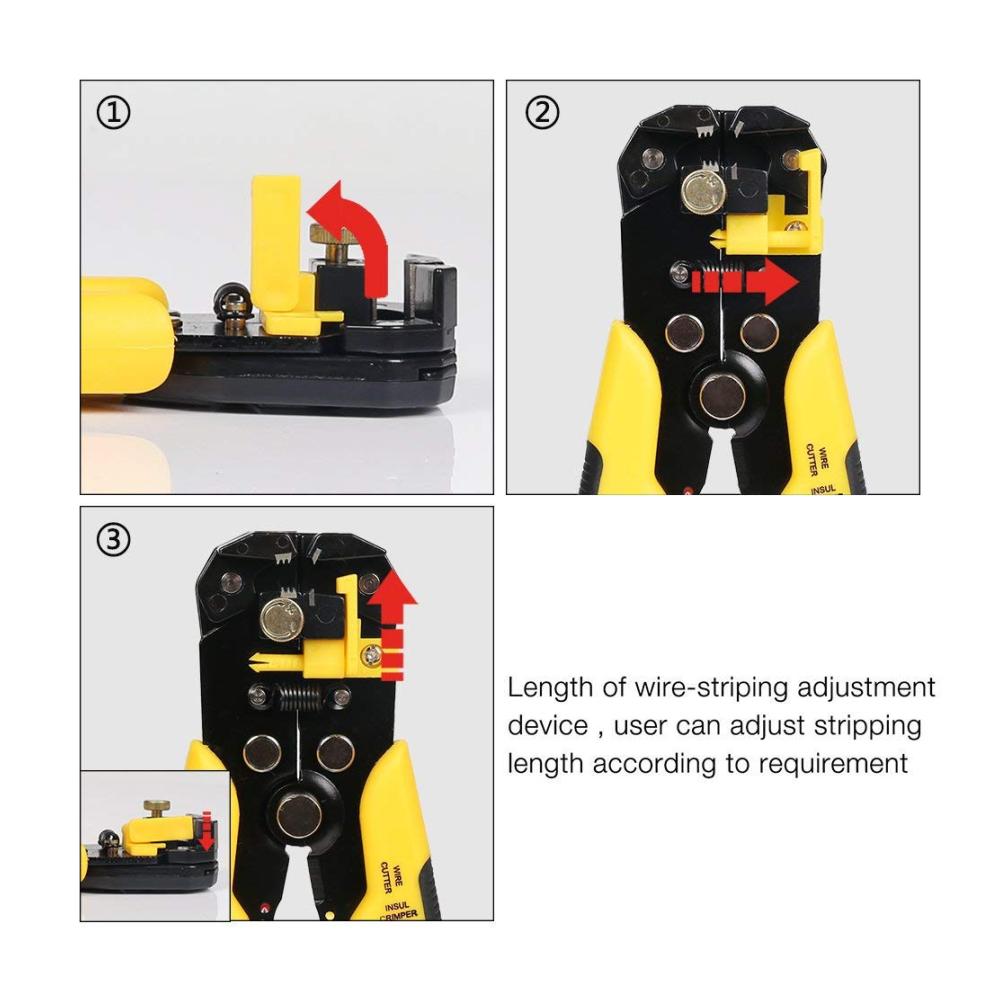 ①

②

WIRE CUTTER

INSUL

③

WIRE CUTTER

INSUL CRIMPER

Length of wire-striping adjustment device , user can adjust stripping length according to requirement