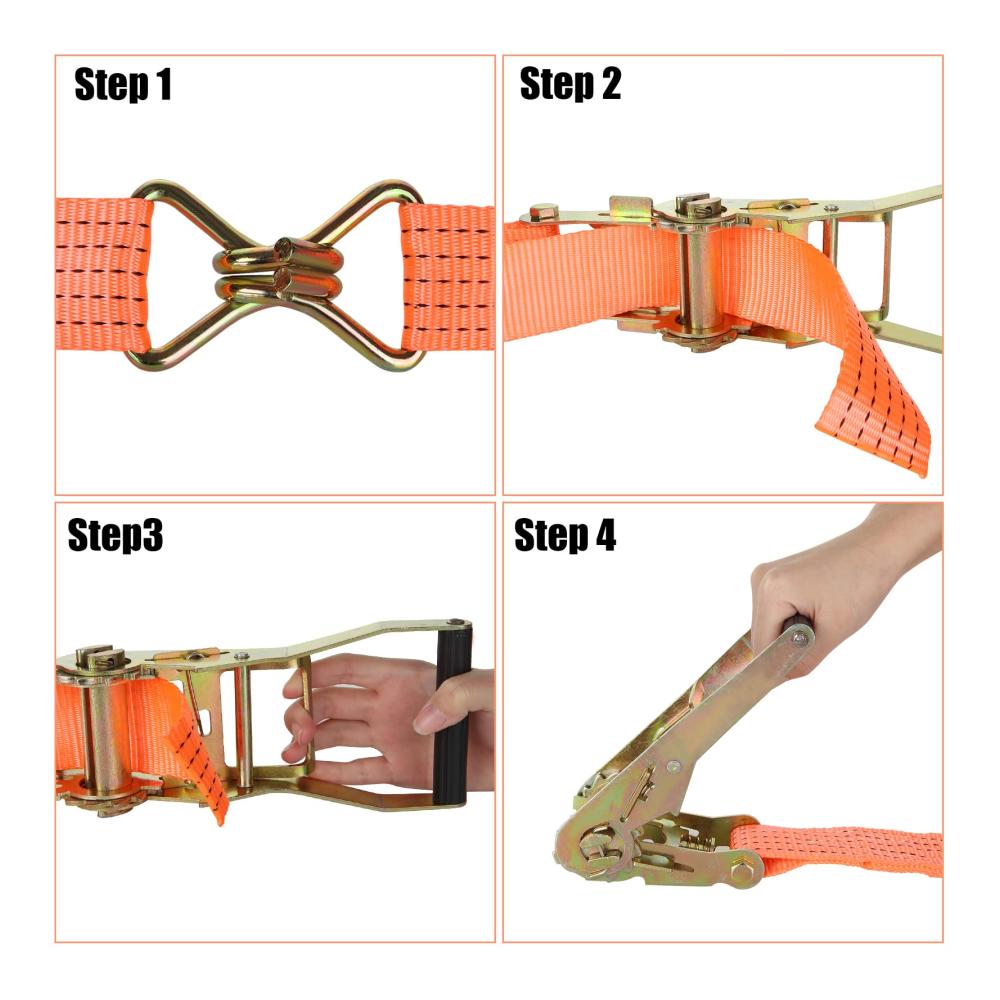 Step 1

Step 2

Step3

Step 4