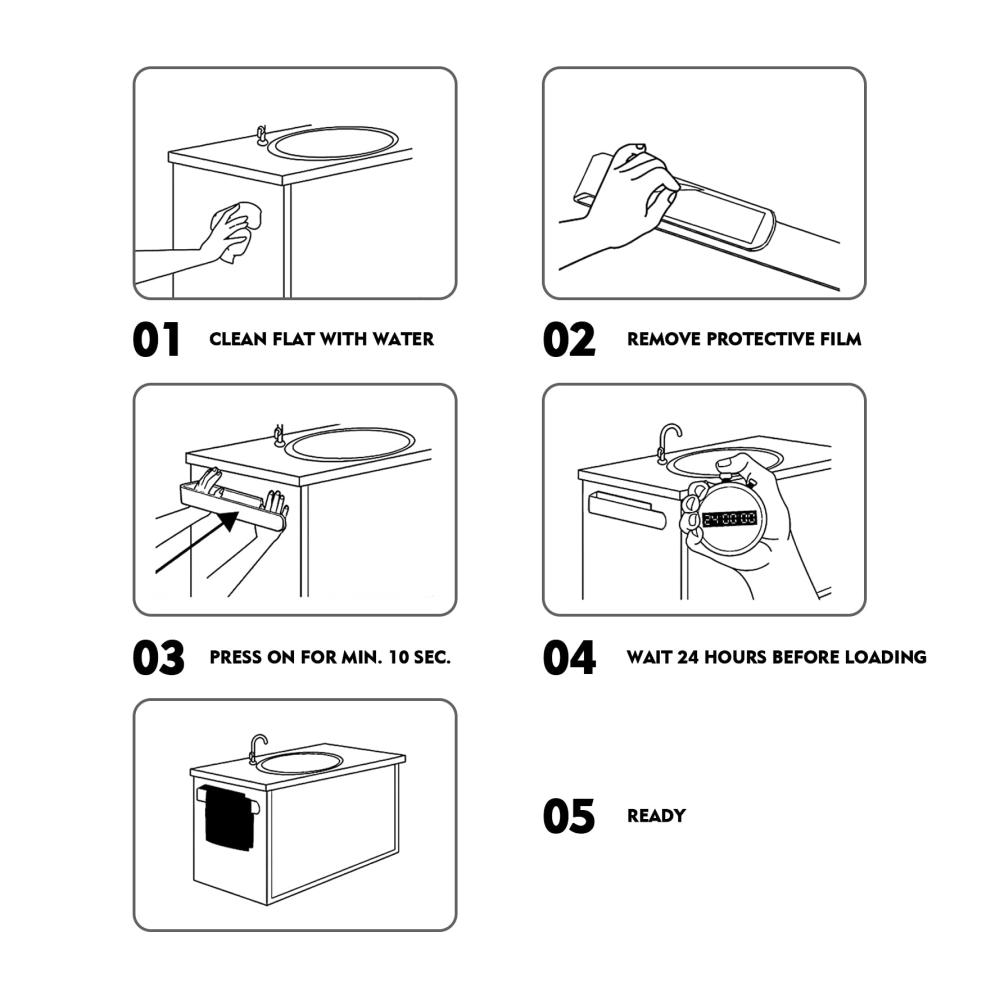 01 CLEAN FLAT WITH WATER

02 REMOVE PROTECTIVE FILM

03 PRESS ON FOR MIN. 10 SEC.

24:00:00

04 WAIT 24 HOURS BEFORE LOADING

05 READY