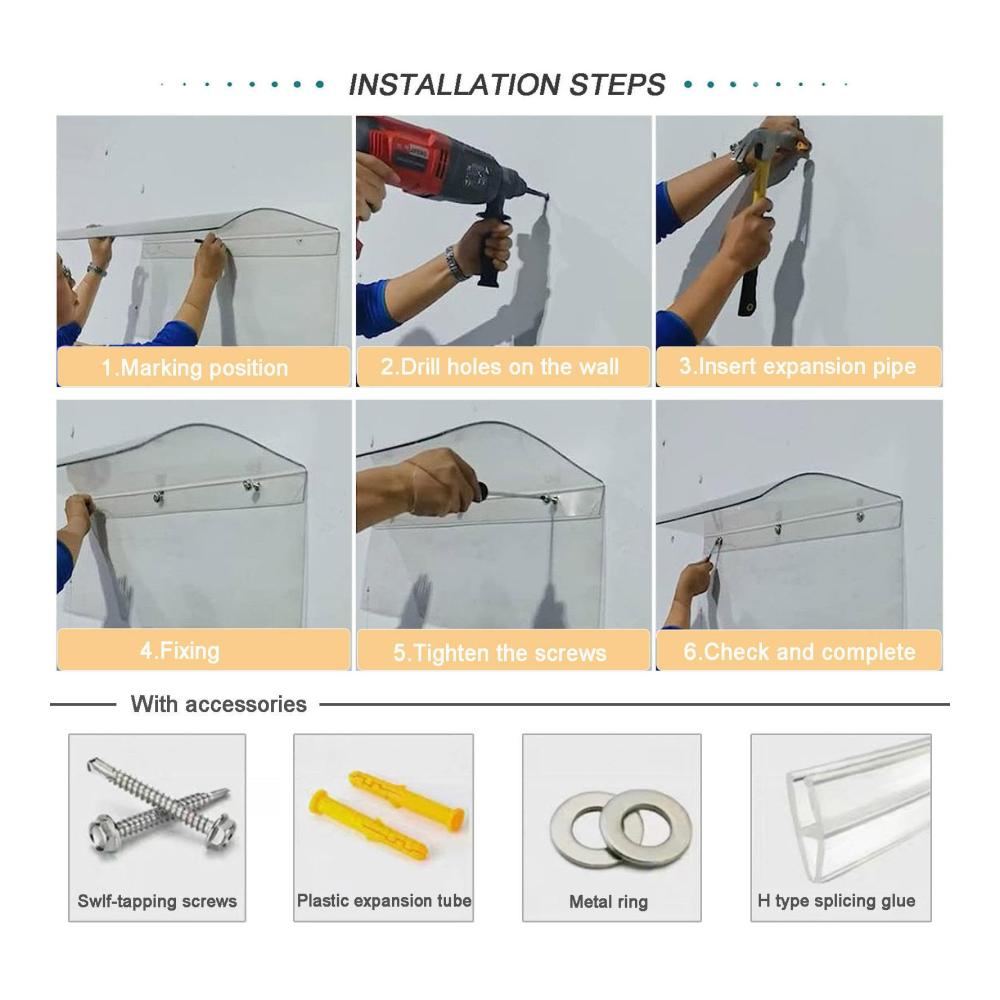 INSTALLATION STEPS

1.Marking position

2.Drill holes on the wall

3.Insert expansion pipe

4.Fixing

5.Tighten the screws

6.Check and complete

With accessories

Swlf-tapping screws

Plastic expansion tube

Metal ring

H type splicing glue